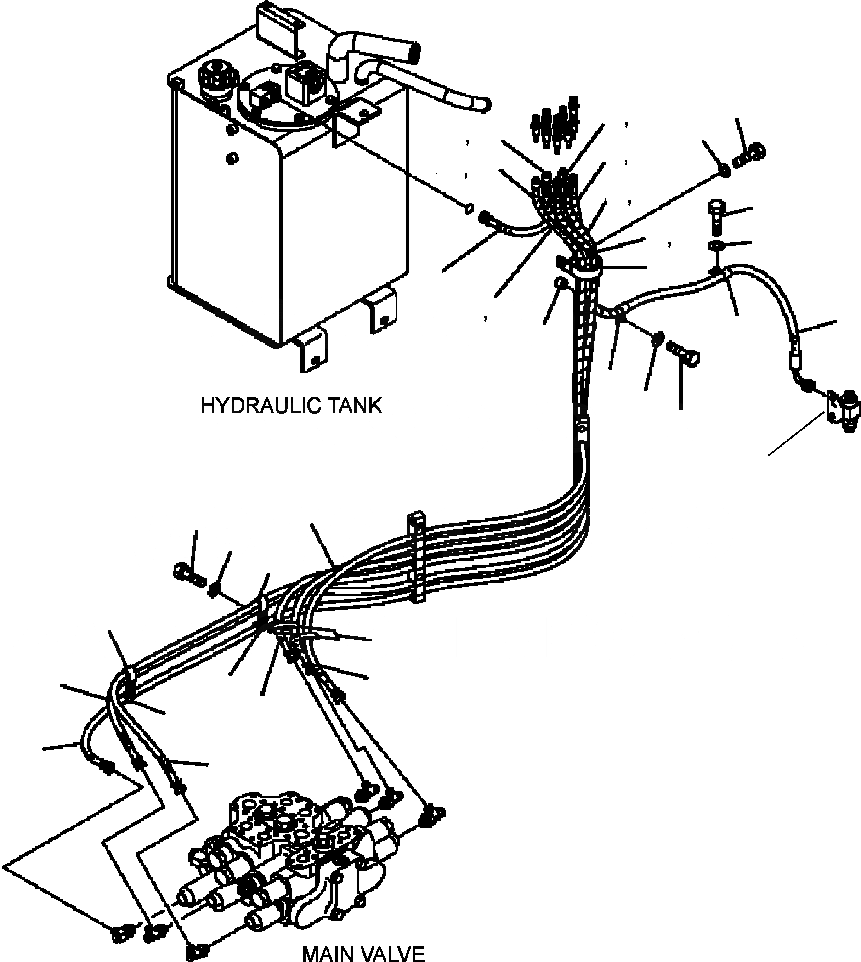 HYDRAULIC TANK

MAIN VALVE