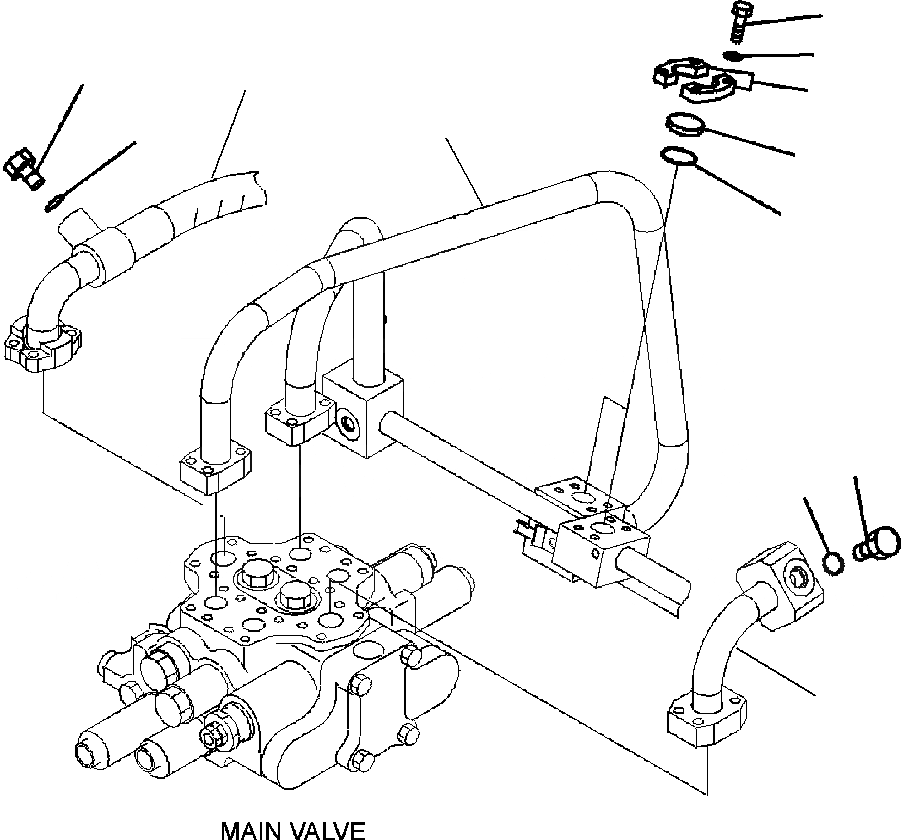 MAIN VALVE