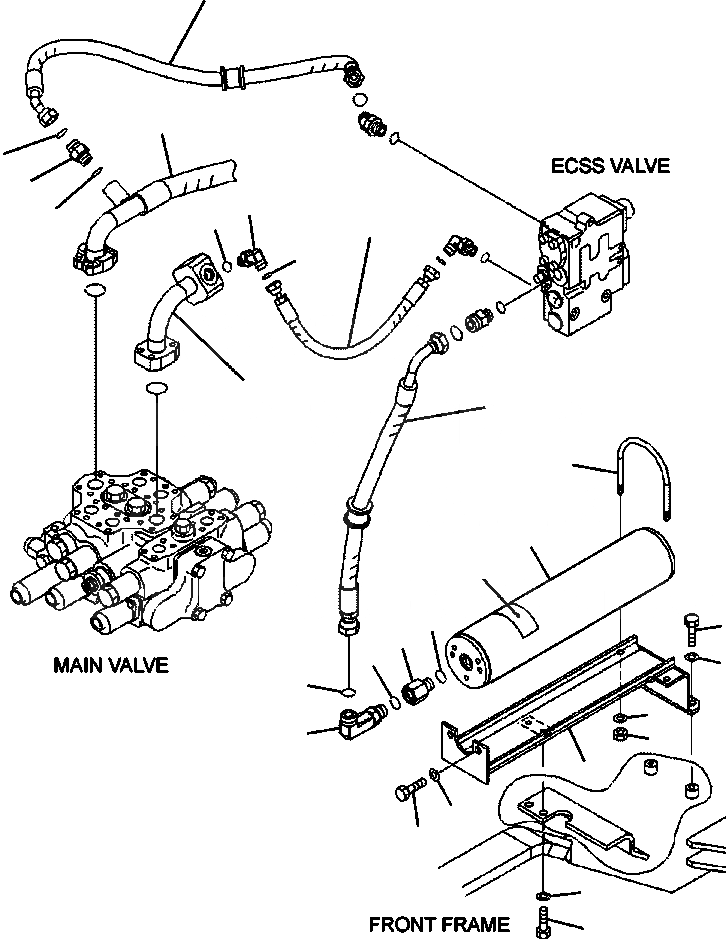 ECSS VALVE

MAIN VALVE

FRONT FRAME