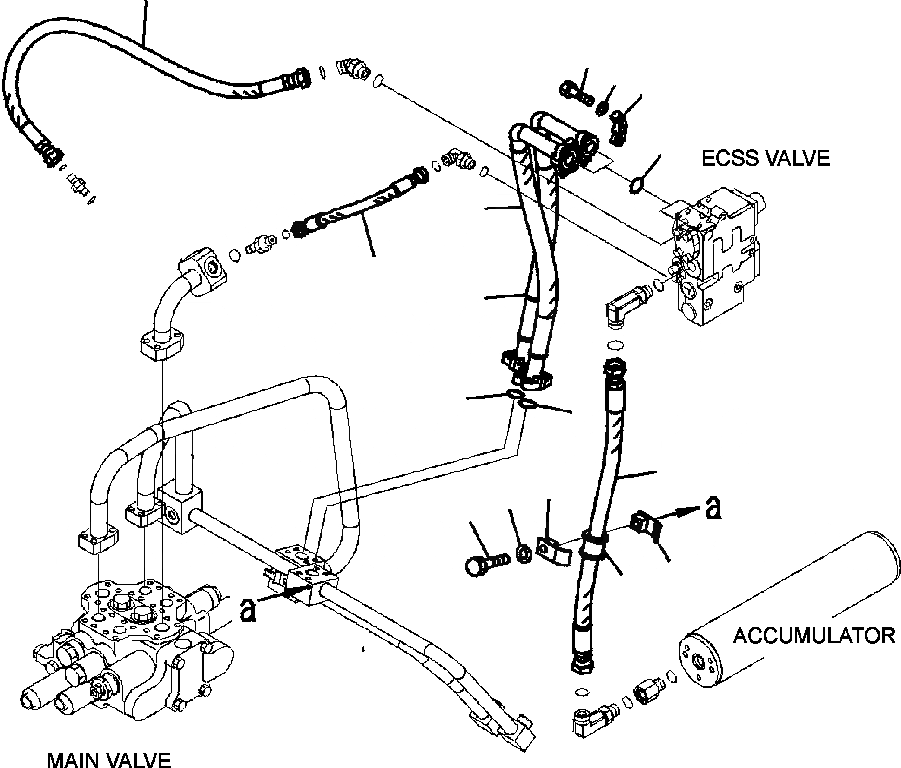 ECSS VALVE

a

a

ACCUMULATOR

MAIN VALVE