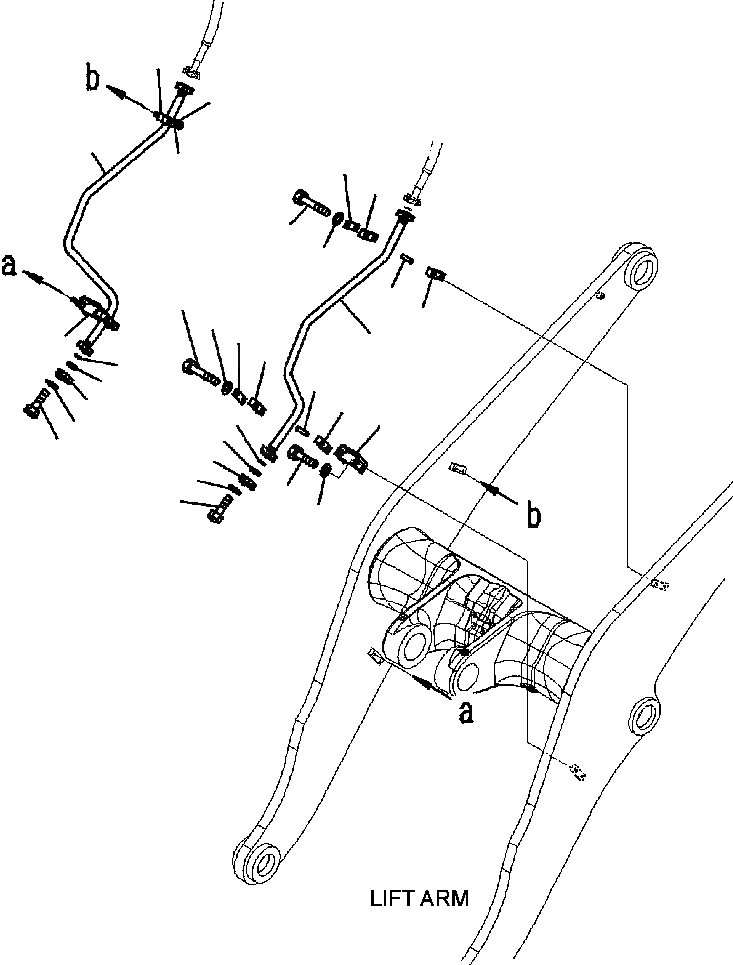 b

a

b

a

LIFT ARM