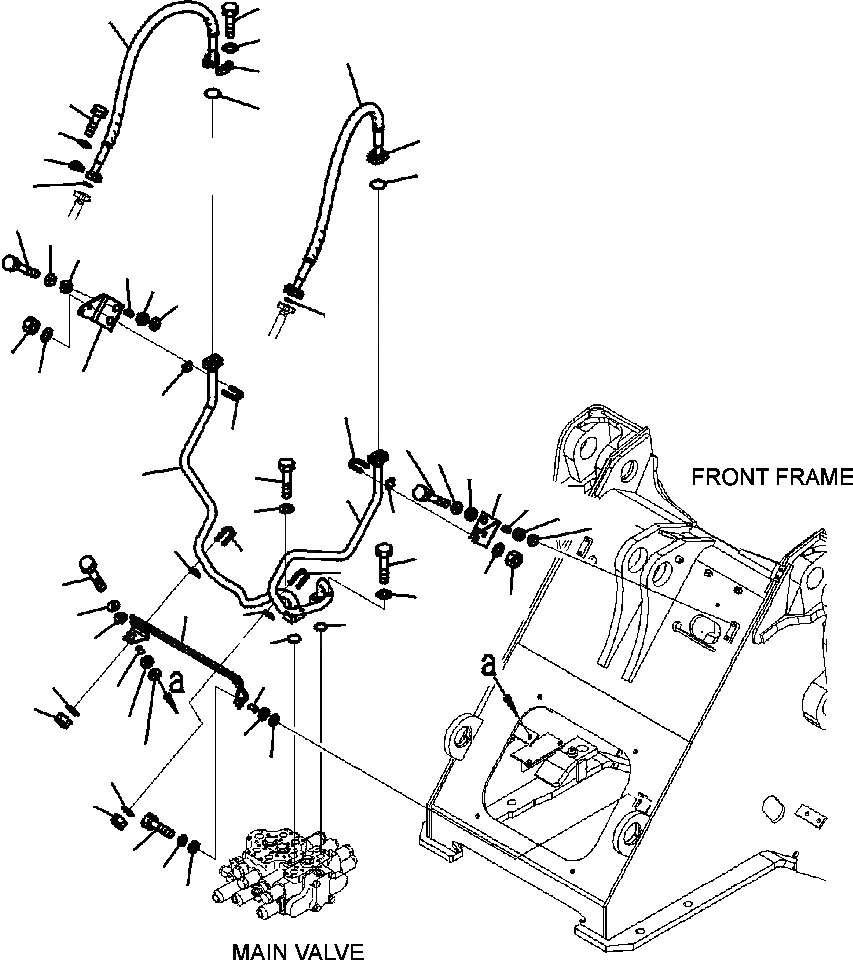 FRONT FRAME

a

a

MAIN VALVE