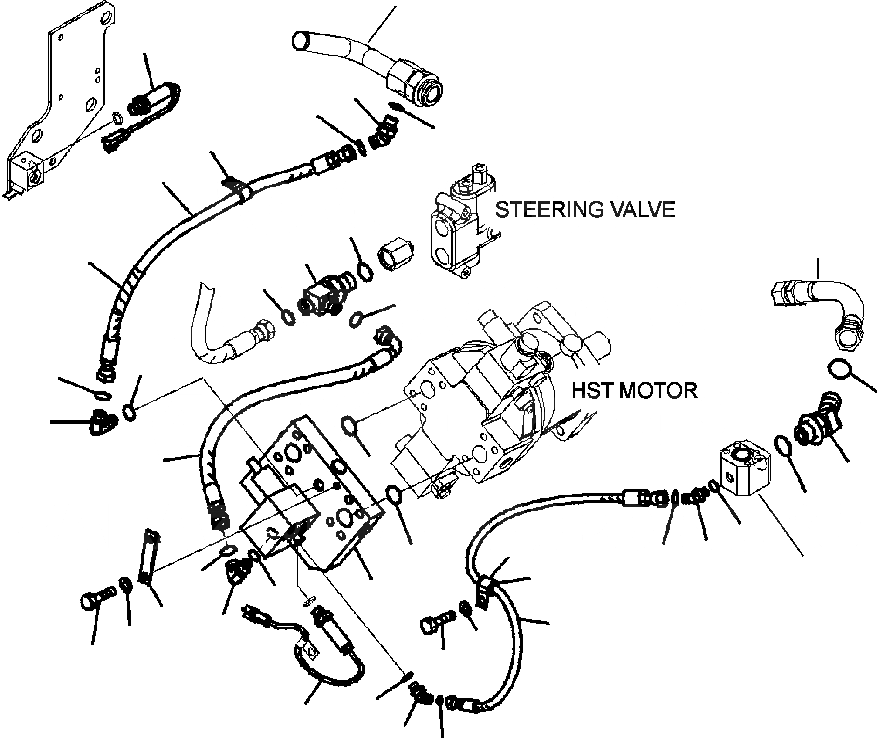 STEERING VALVE

HST MOTOR