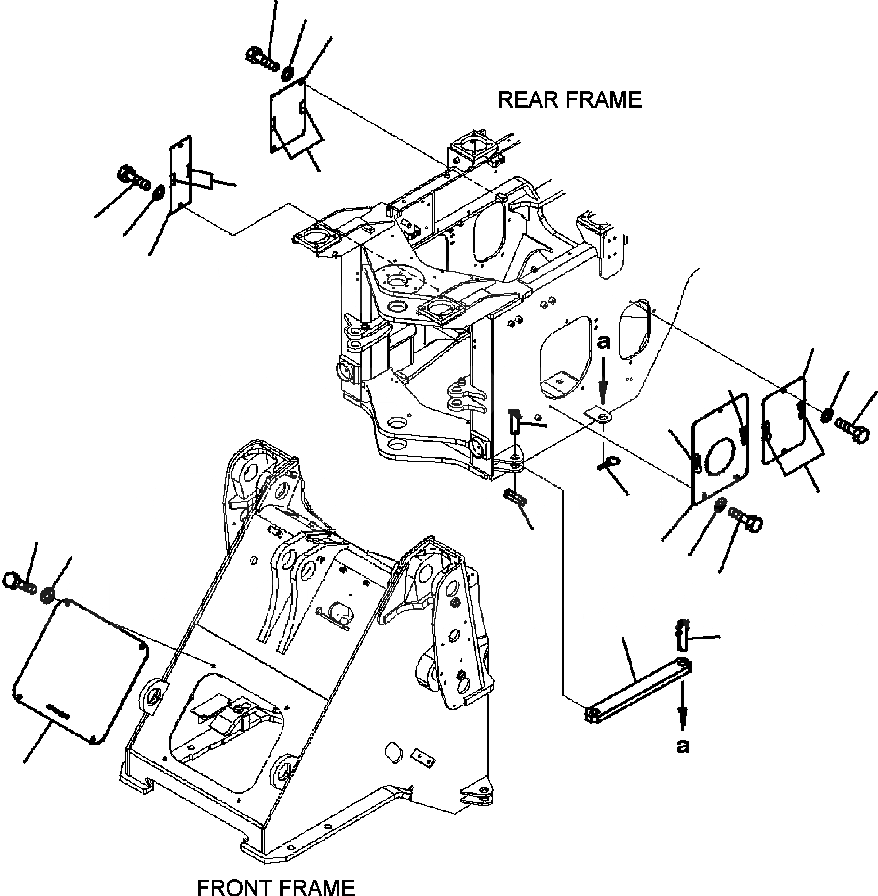 REAR FRAME

a

a

FRONT FRAME