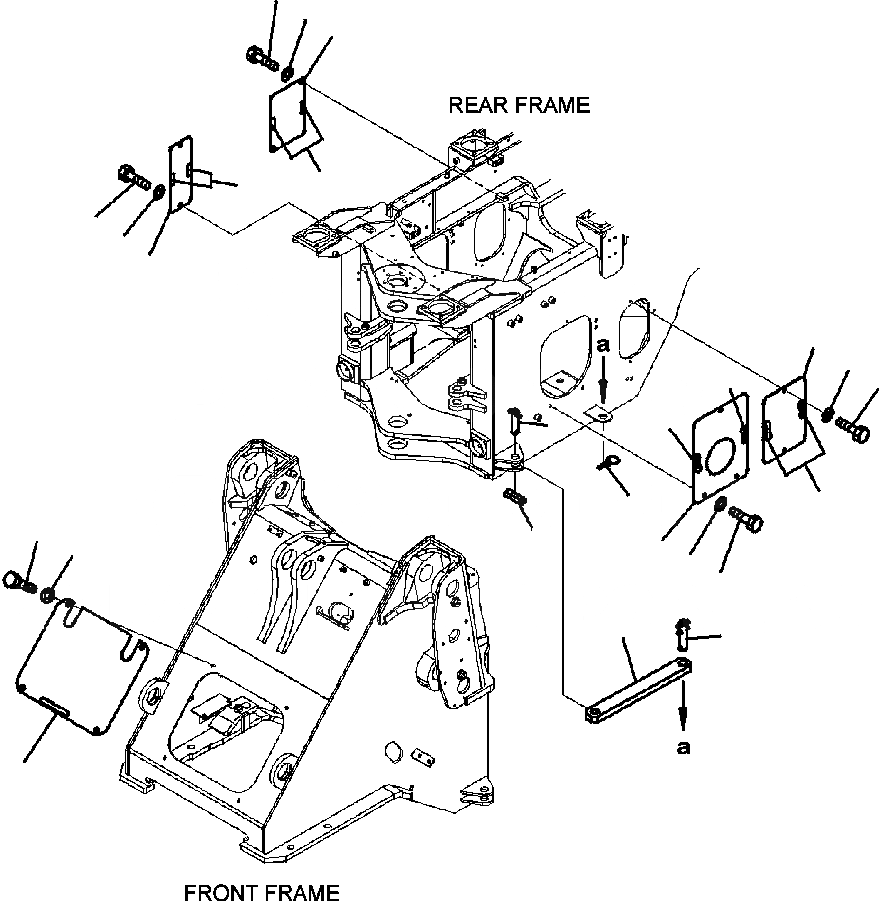 REAR FRAME

a

a

FRONT FRAME