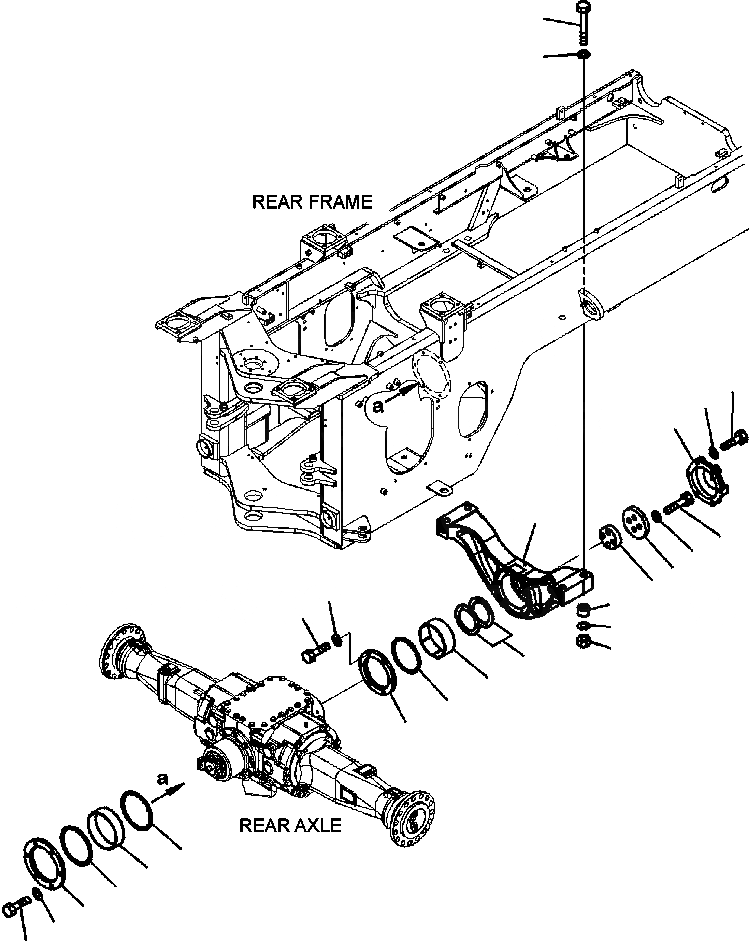 REAR FRAME

a

a

REAR AXLE