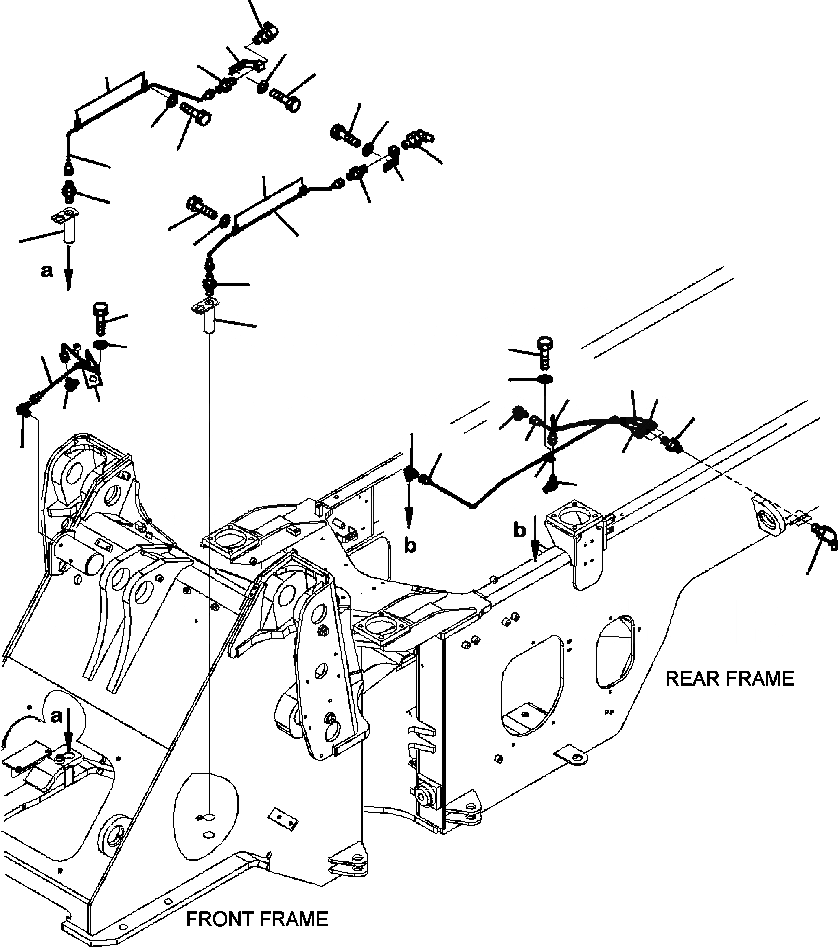 a

b

b

a

REAR FRAME

FRONT FRAME