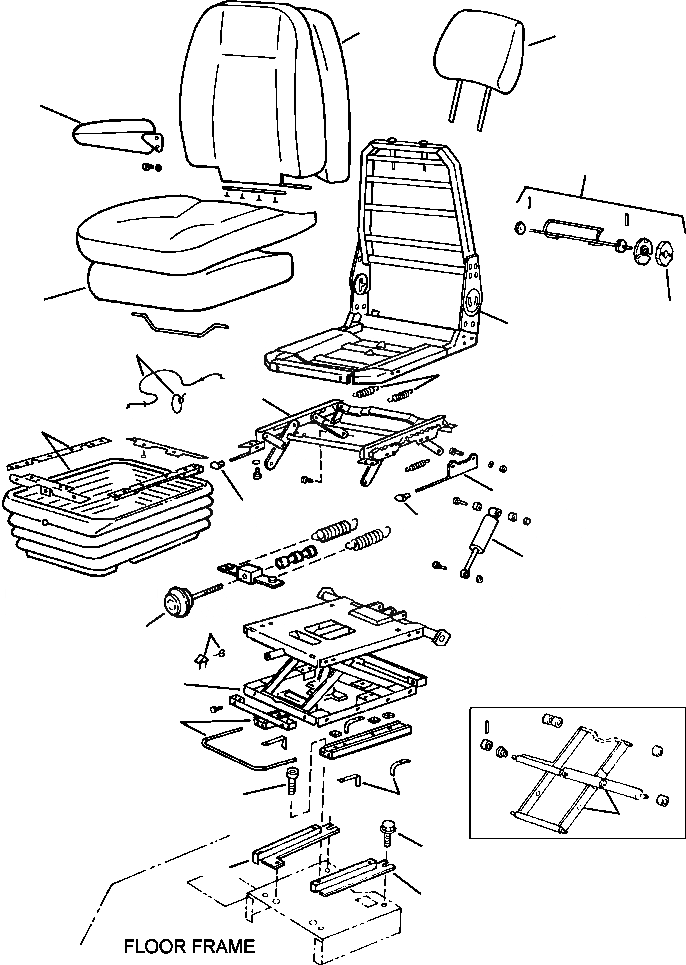 FLOOR FRAME