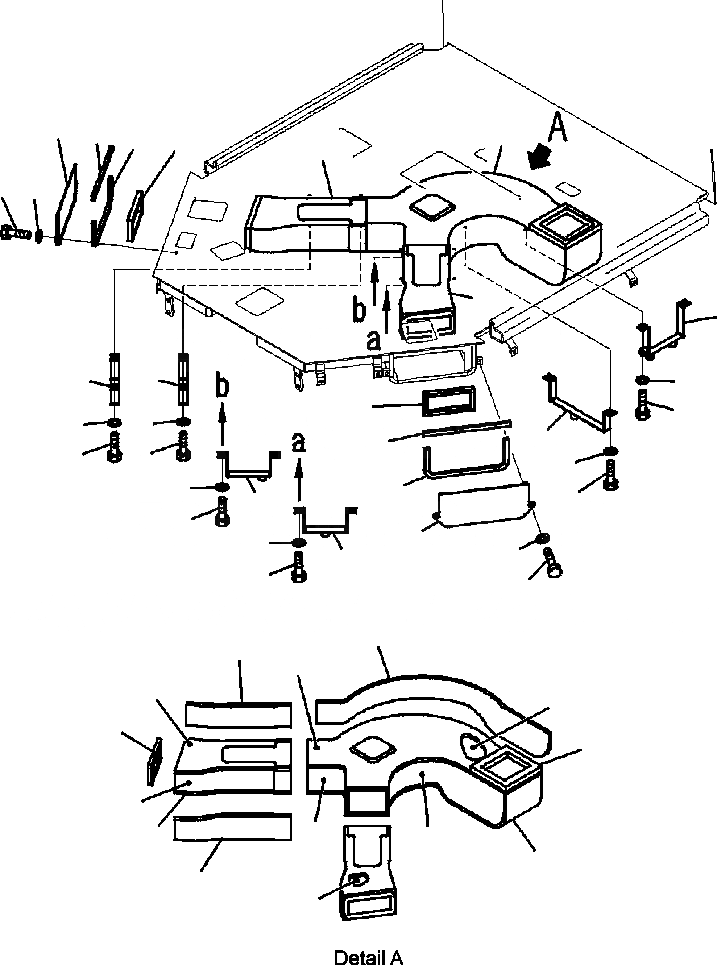 A

b

a

b

a

Detail A