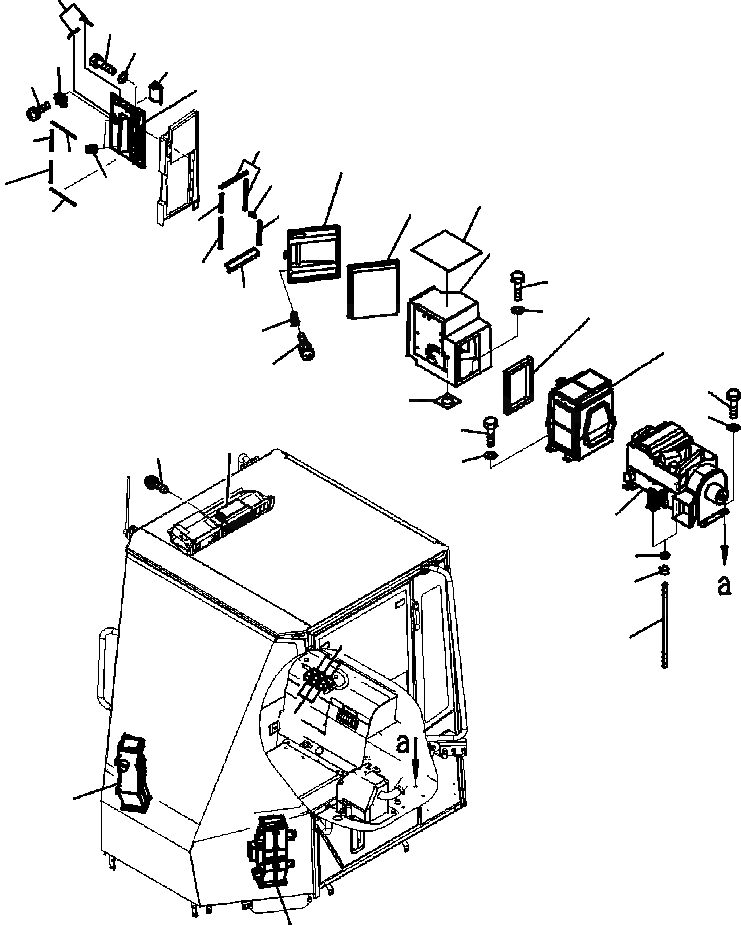 a

a