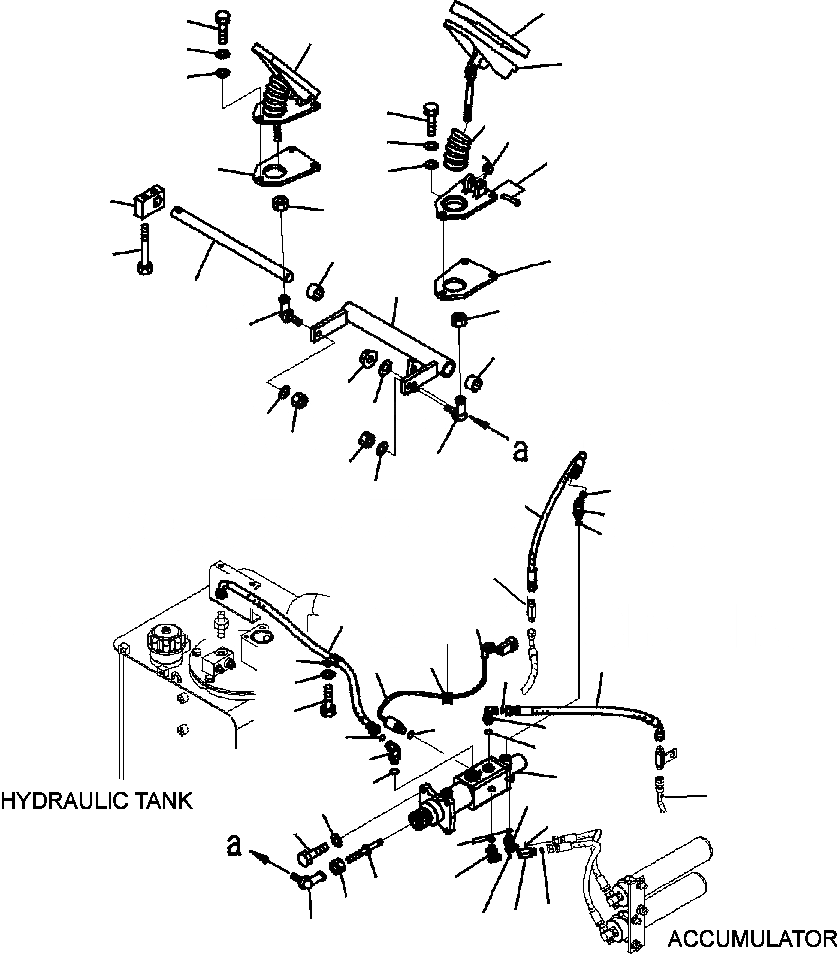 a

HYDRAULIC TANK

a

ACCUMULATOR