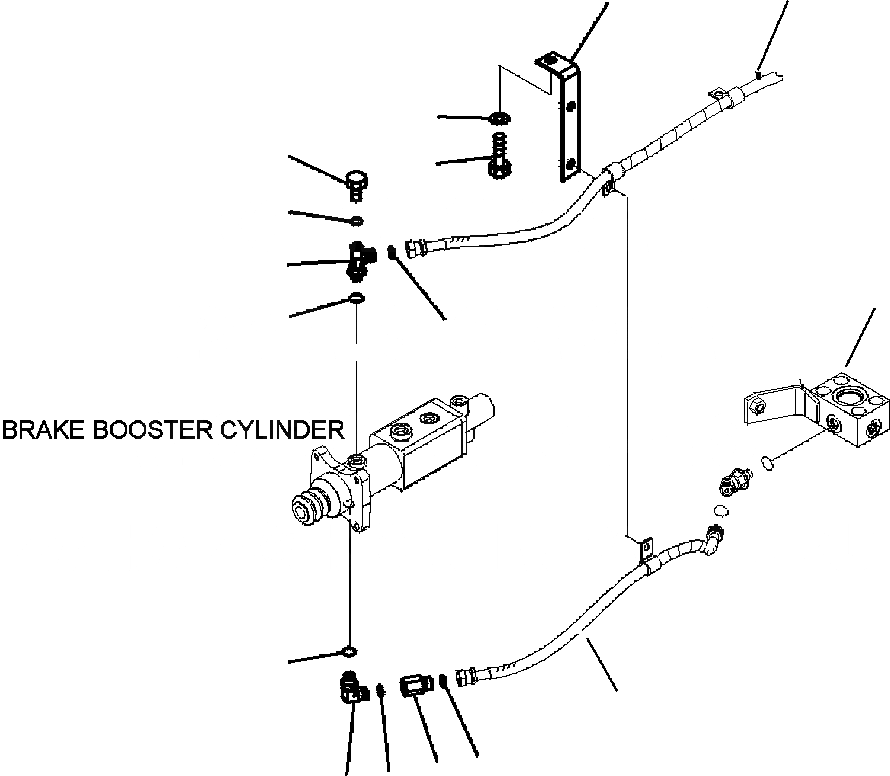 BRAKE BOOSTER CYLINDER