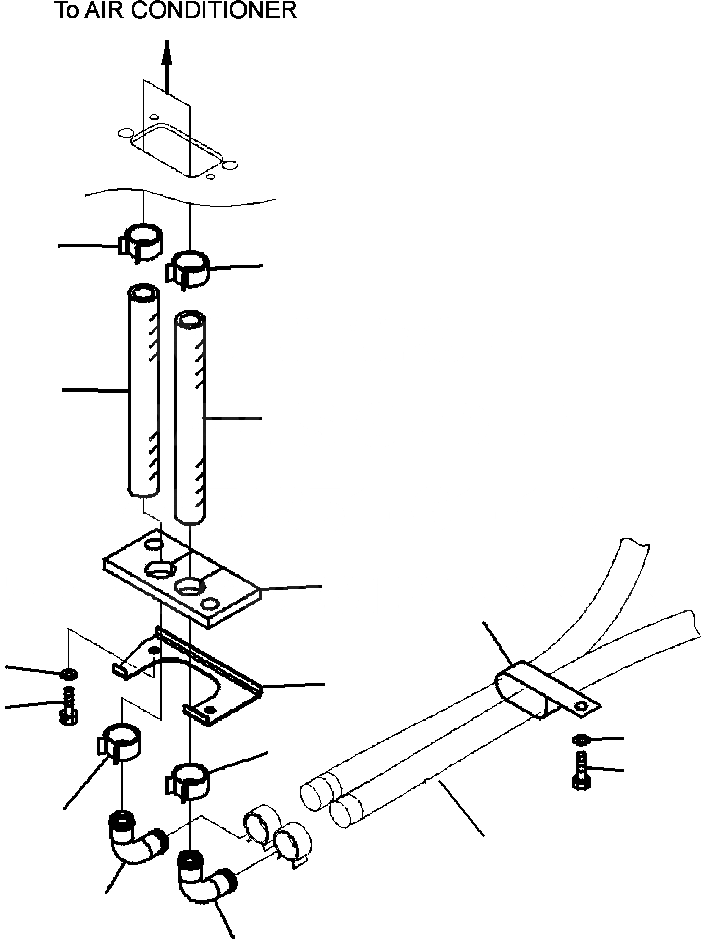 To AIR CONDITIONER