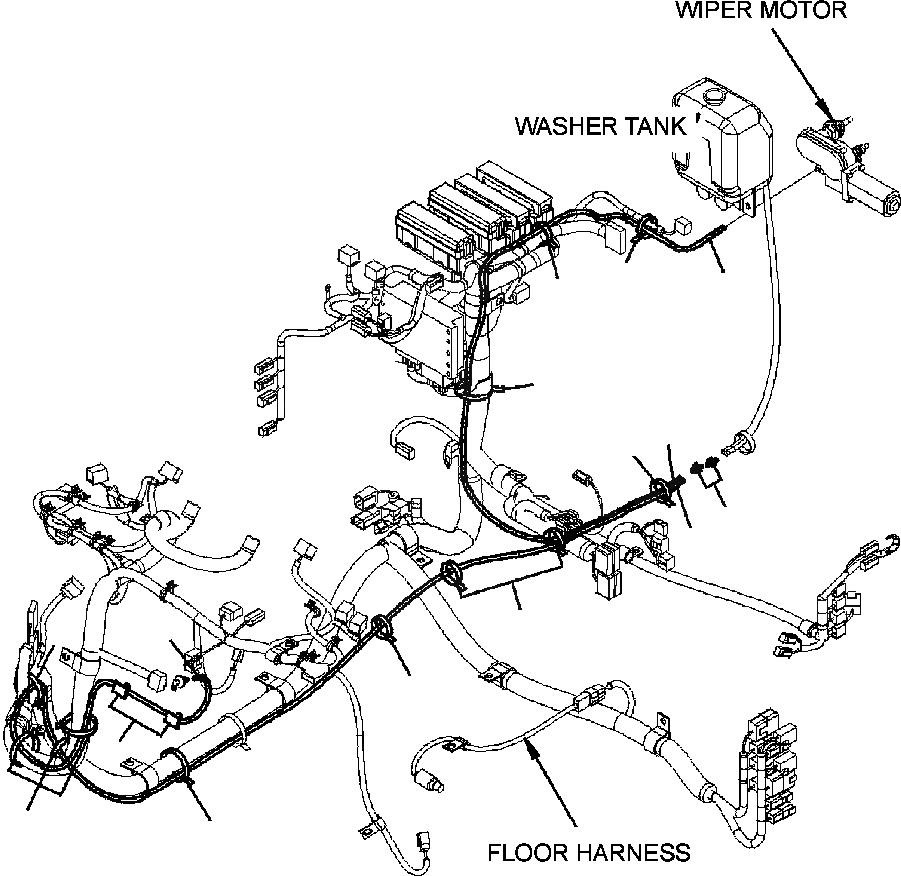 WIPER MOTOR

WASHER TANK

FLOOR HARNESS