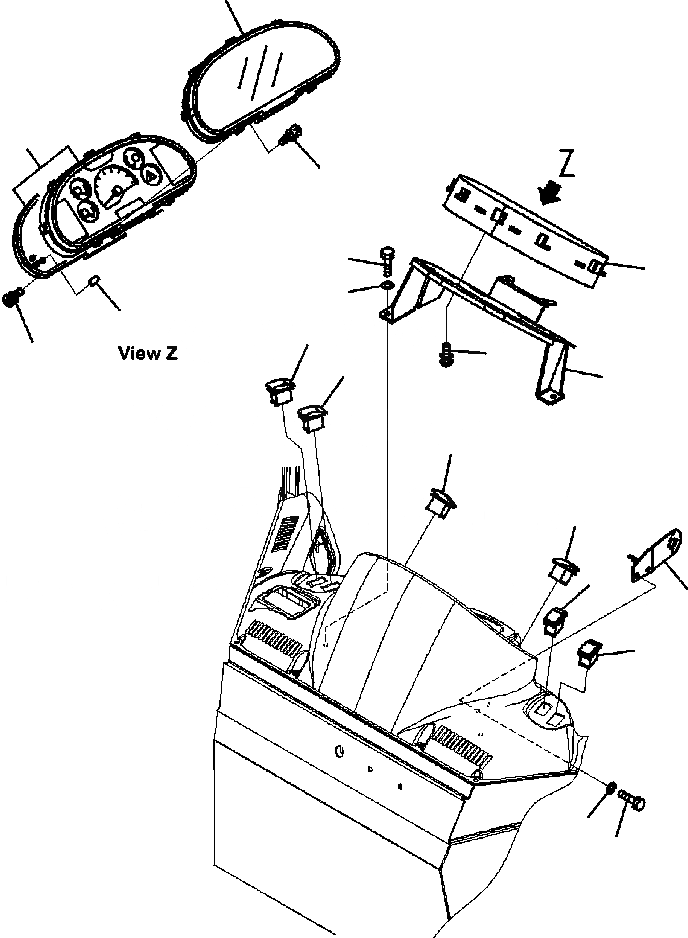 Z

View Z