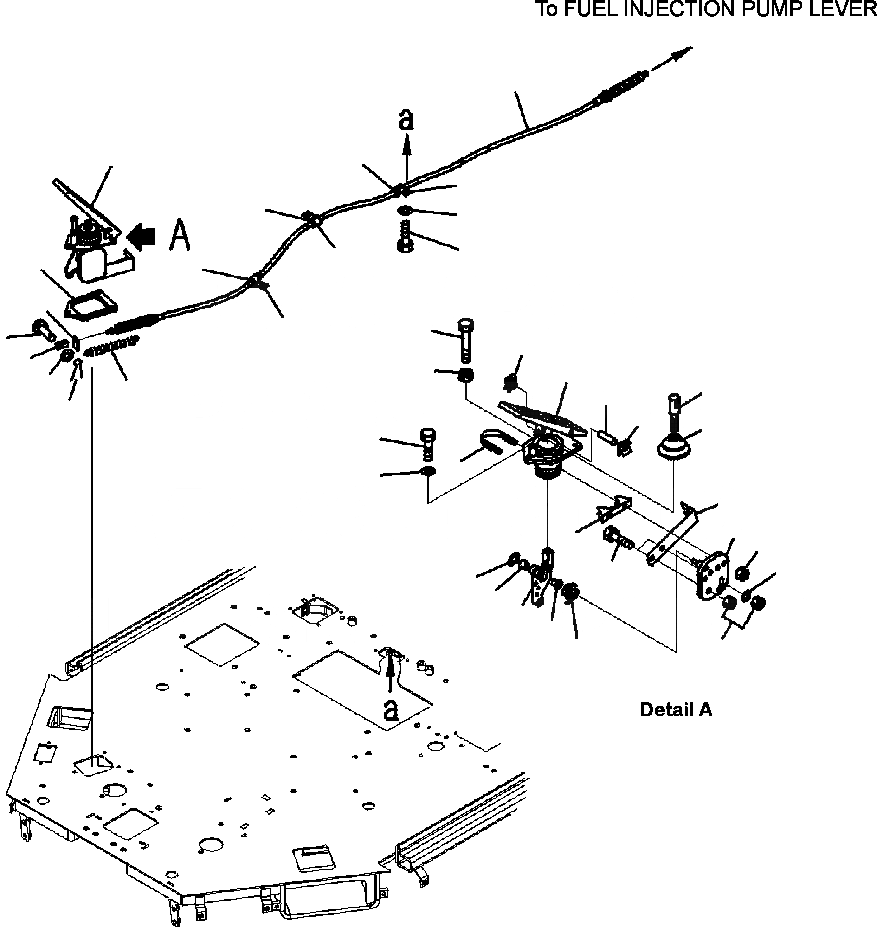 To FUEL INJECTION PUMP LEVER

a

A

a

Detail A