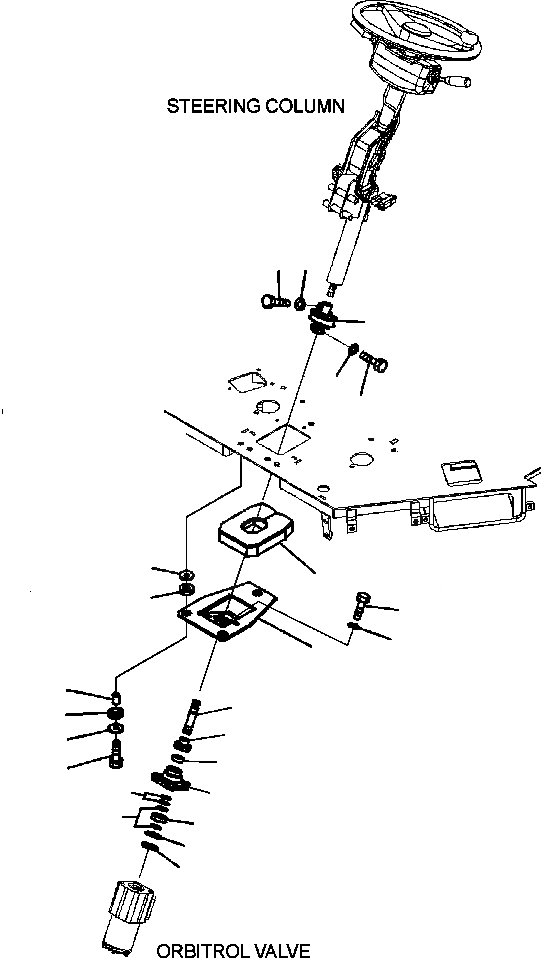 STEERING COLUMN

ORBITROL VALVE