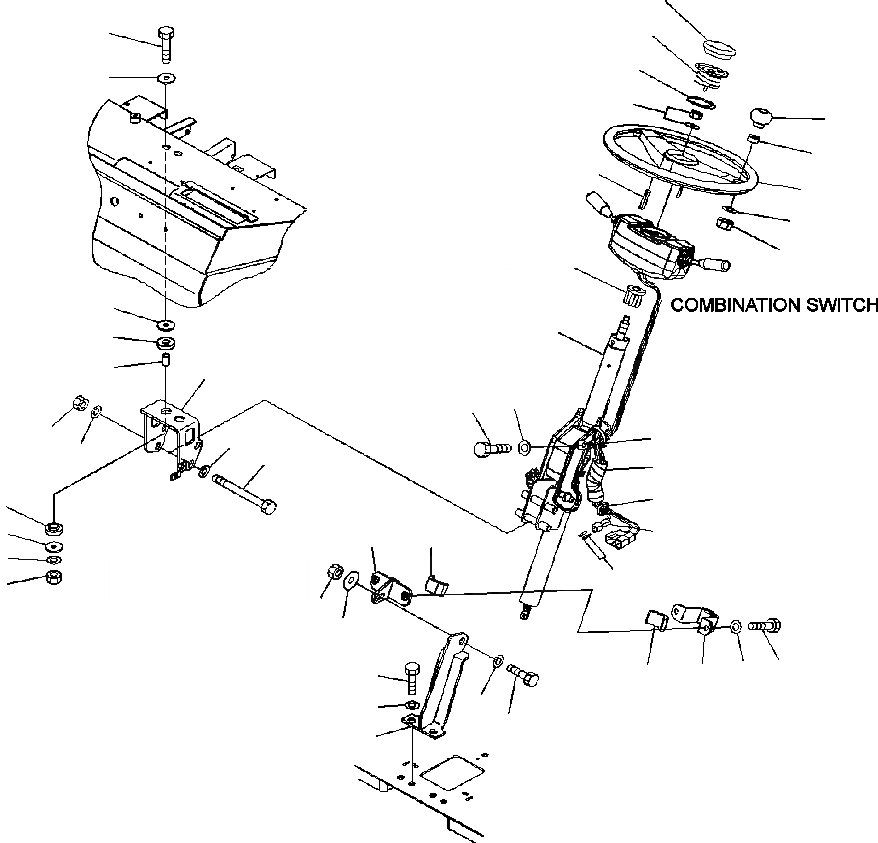 COMBINATION SWITCH