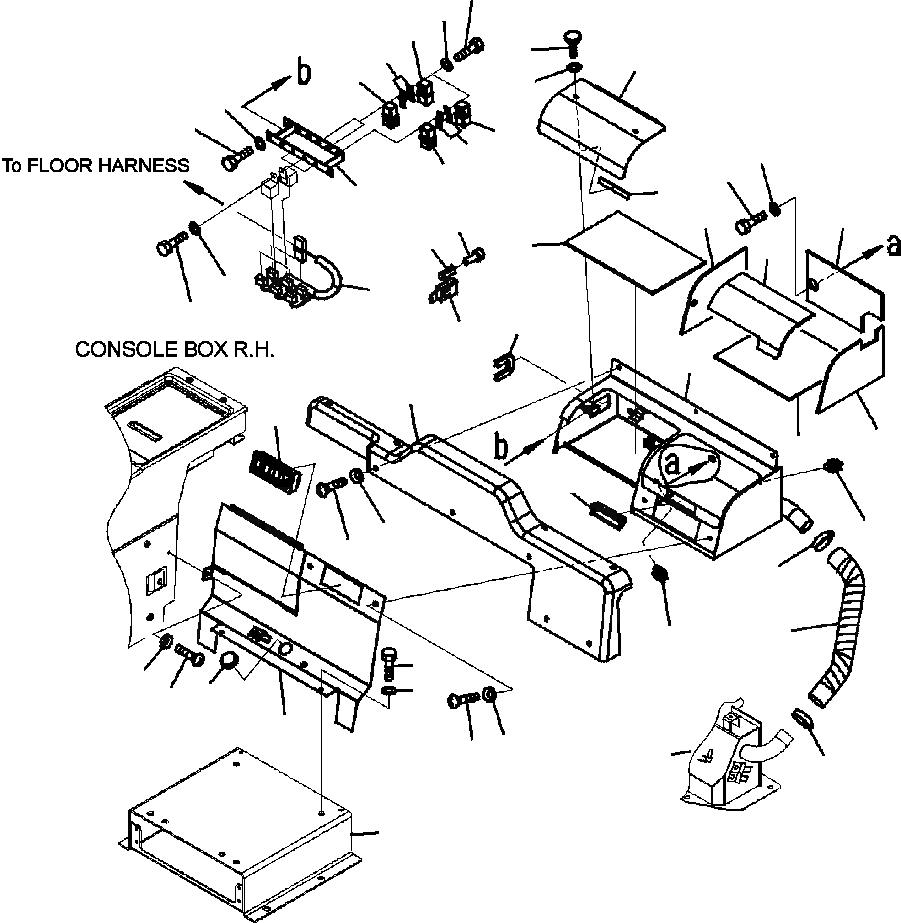 b

To FLOOR HARNESS

a

CONSOLE BOX R.H.

b

a