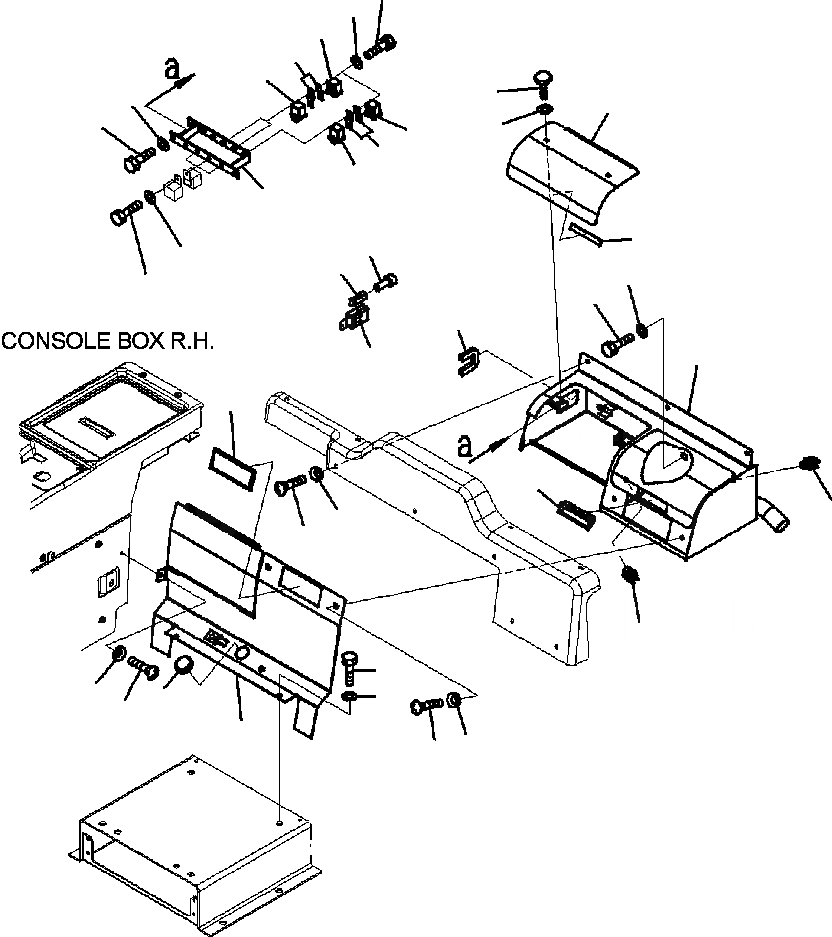 a

CONSOLE BOX R.H.

a