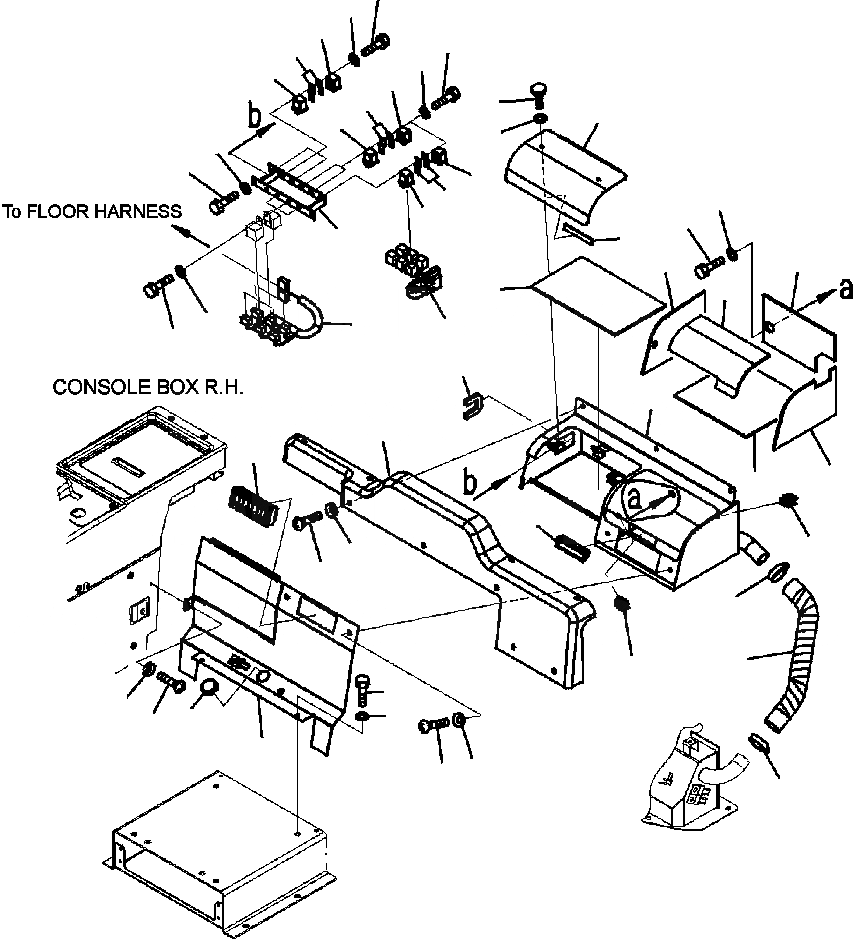 b
To FLOOR HARNESS
a
CONSOLE BOX R.H.
b
a