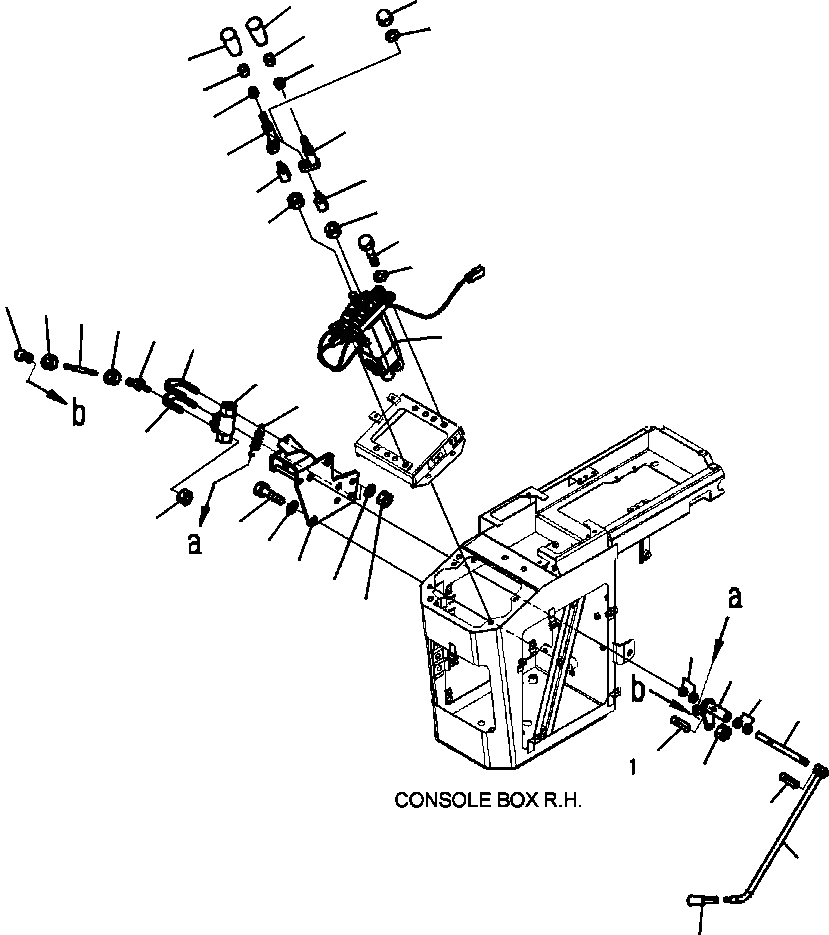 b
a
a
b
1
CONSOLE BOX R.H.