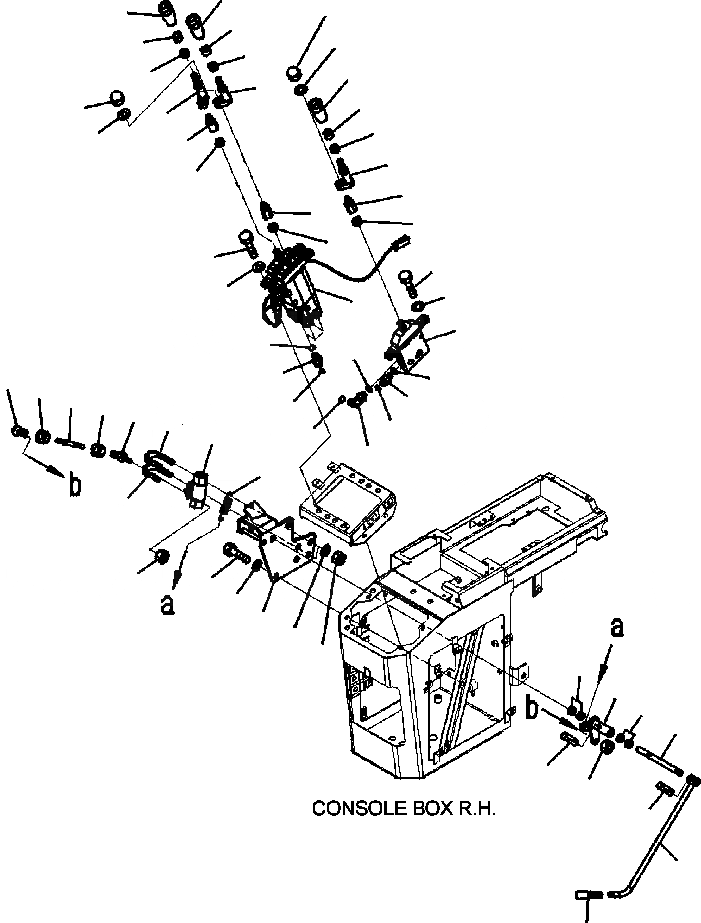 b

a

a

b

CONSOLE BOX R.H.