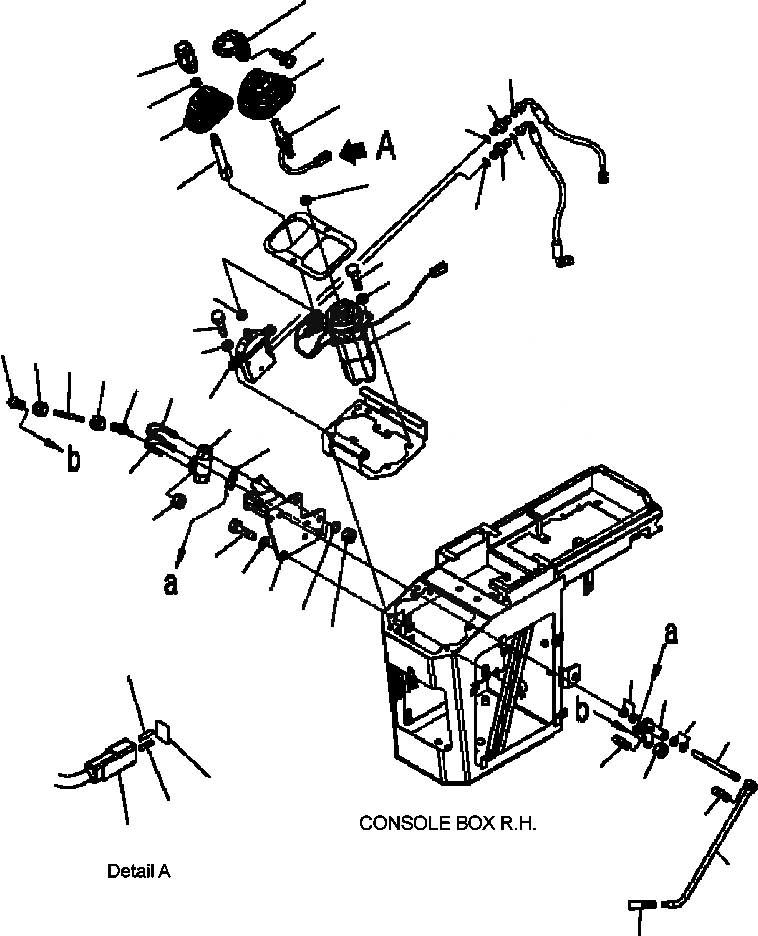 A

b

a

a

b

CONSOLE BOX R.H.

Detail A