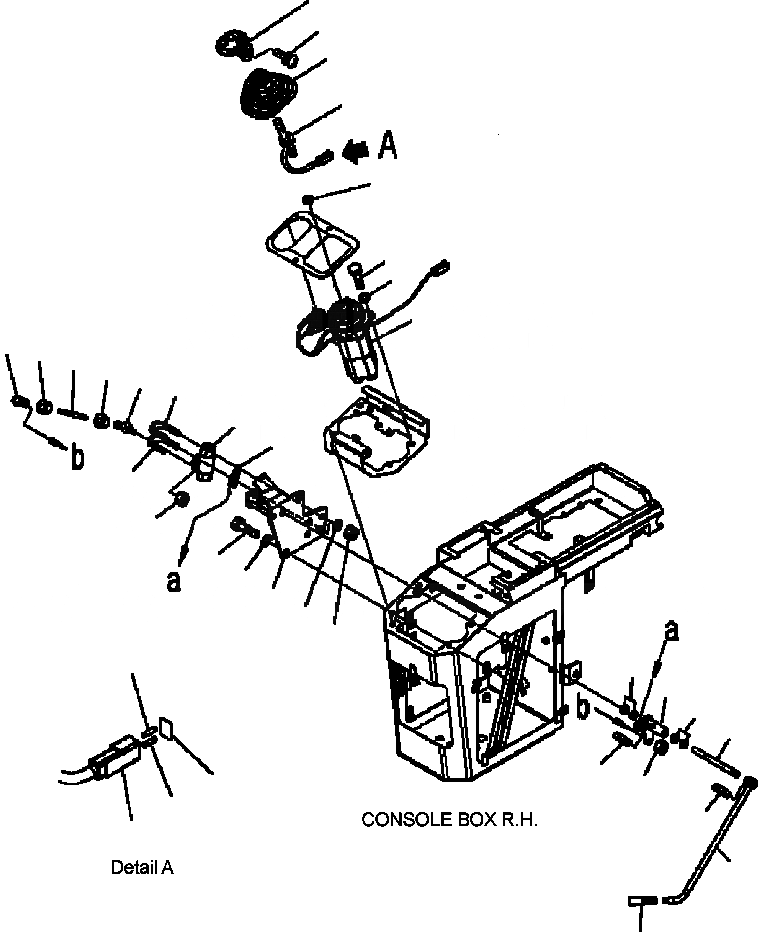 A

b

a

a

b

CONSOLE BOX R.H.

Detail A