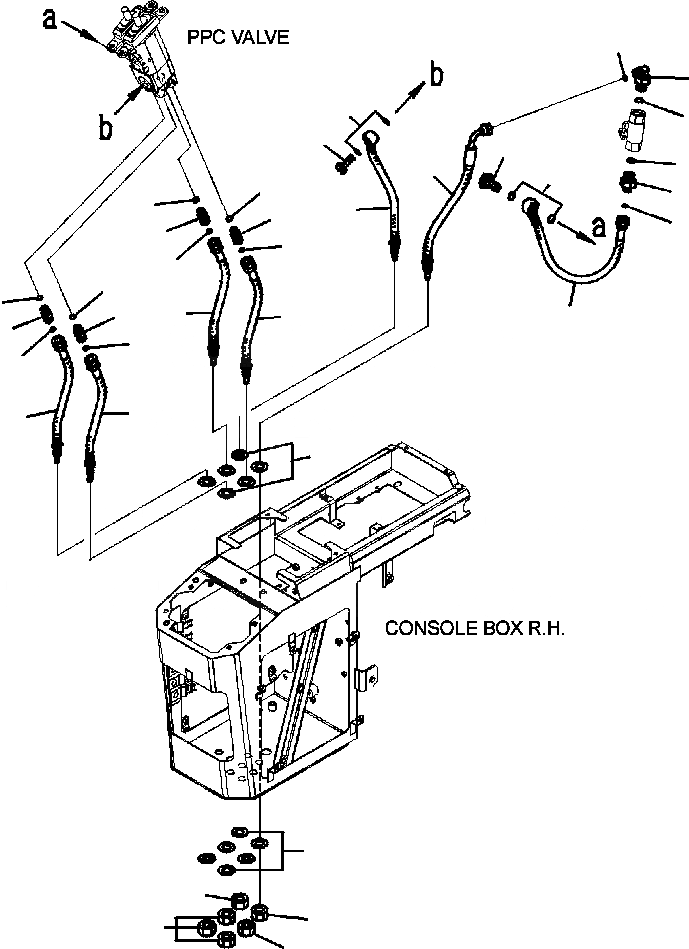 a
PPC VALVE
b
b
a
CONSOLE BOX R.H.