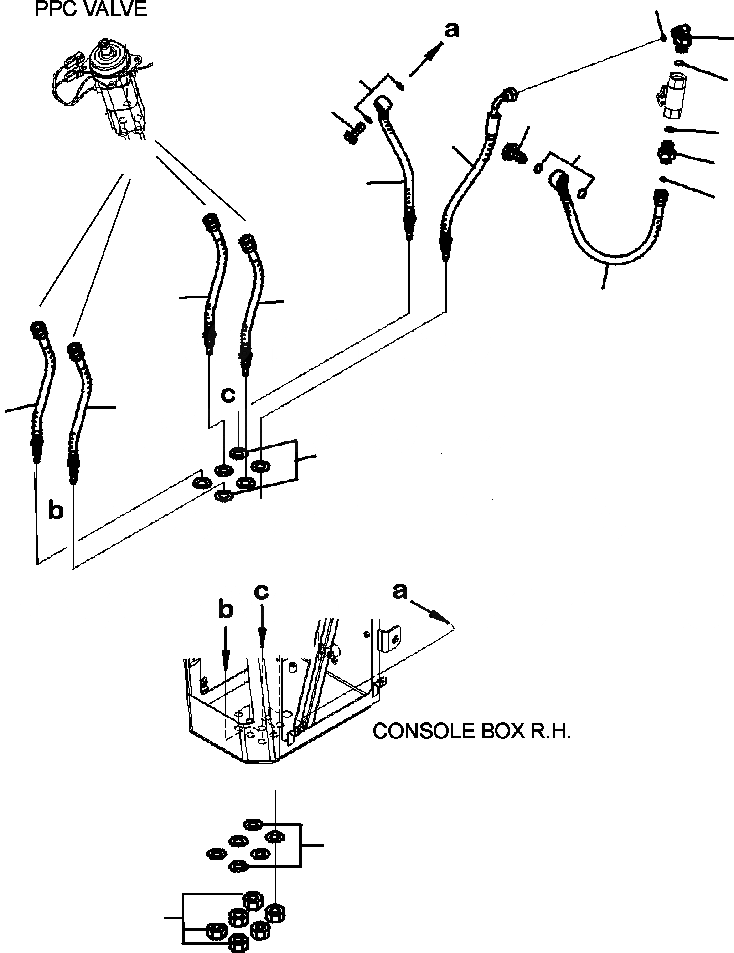 PPC VALVE

a

c

b

b

c

a

CONSOLE BOX R.H.