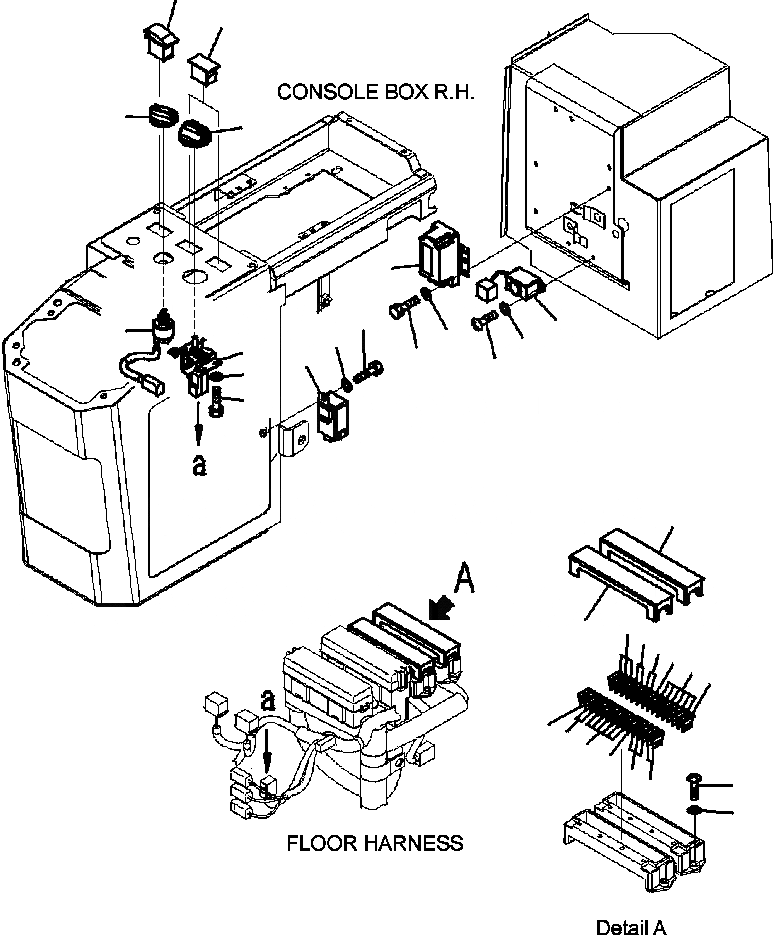 CONSOLE BOX R.H.

a

A

a

FLOOR HARNESS

Detail A