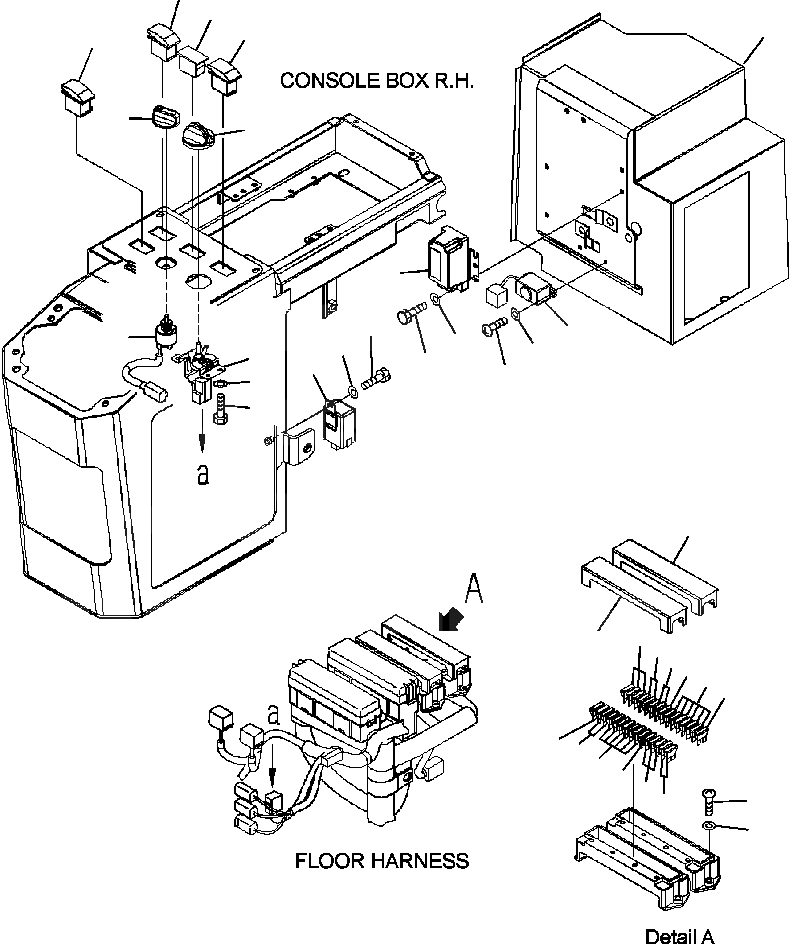 CONSOLE BOX R.H.

a

A

a

FLOOR HARNESS

Detail A