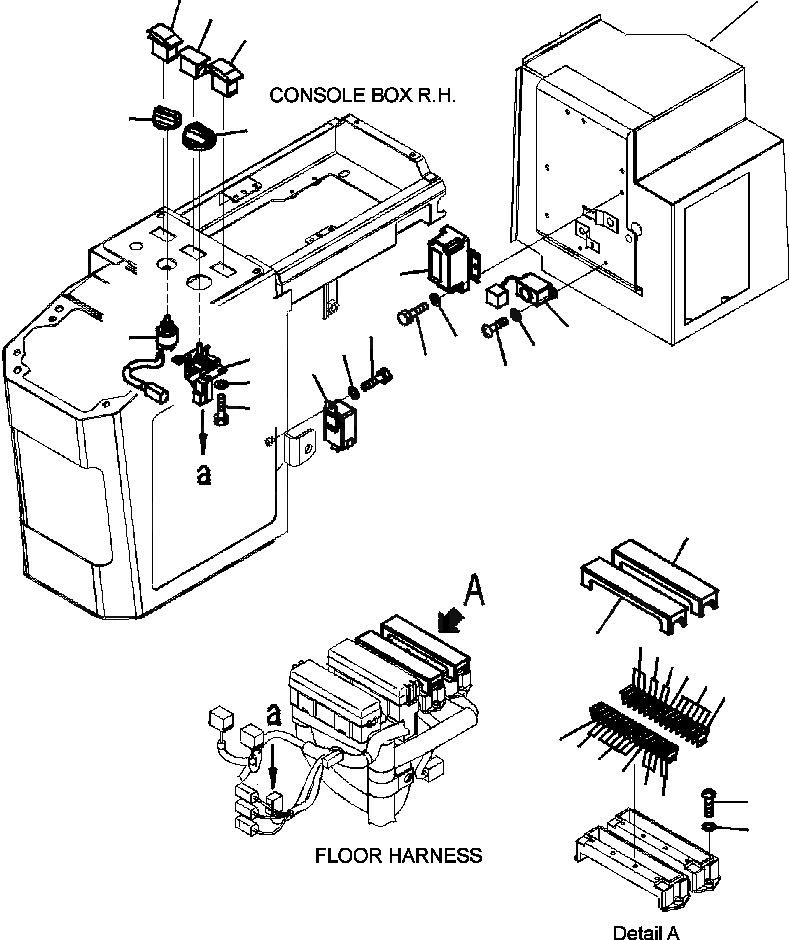 CONSOLE BOX R.H.

a

A

a

FLOOR HARNESS

Detail A