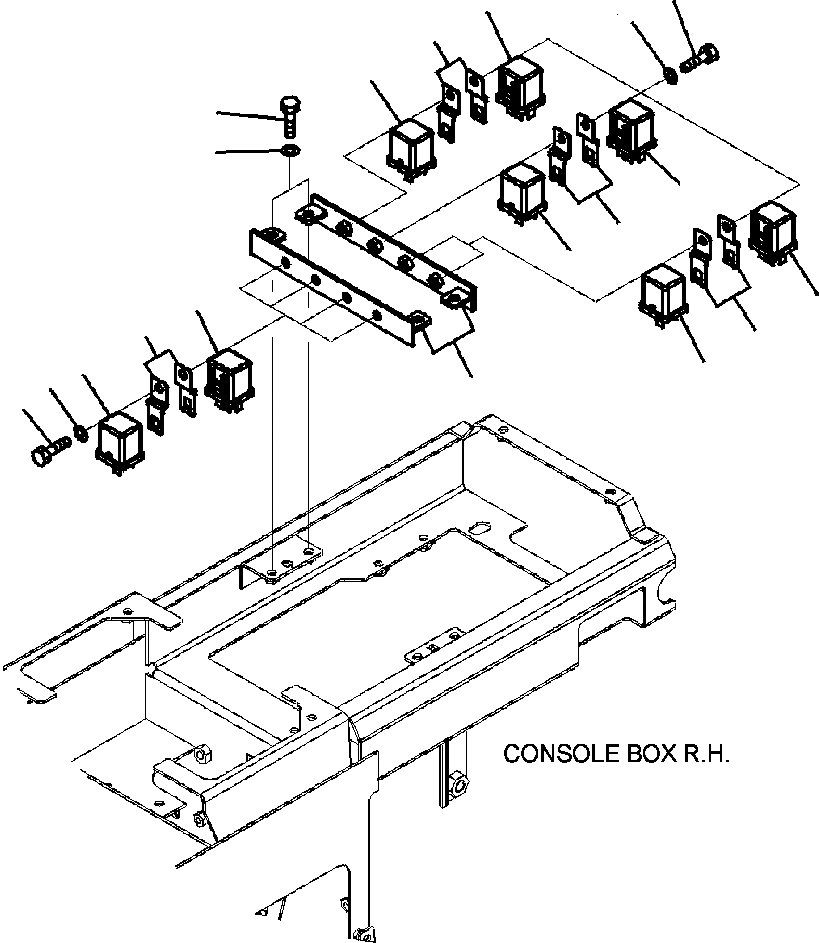 CONSOLE BOX R.H.