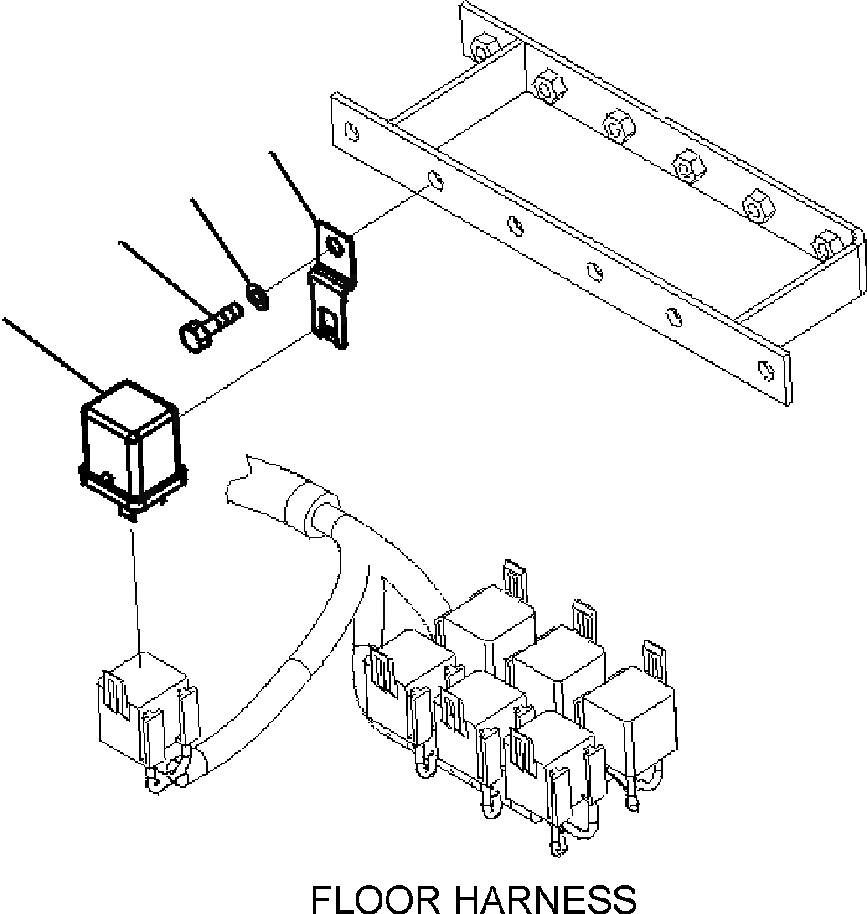 FLOOR HARNESS