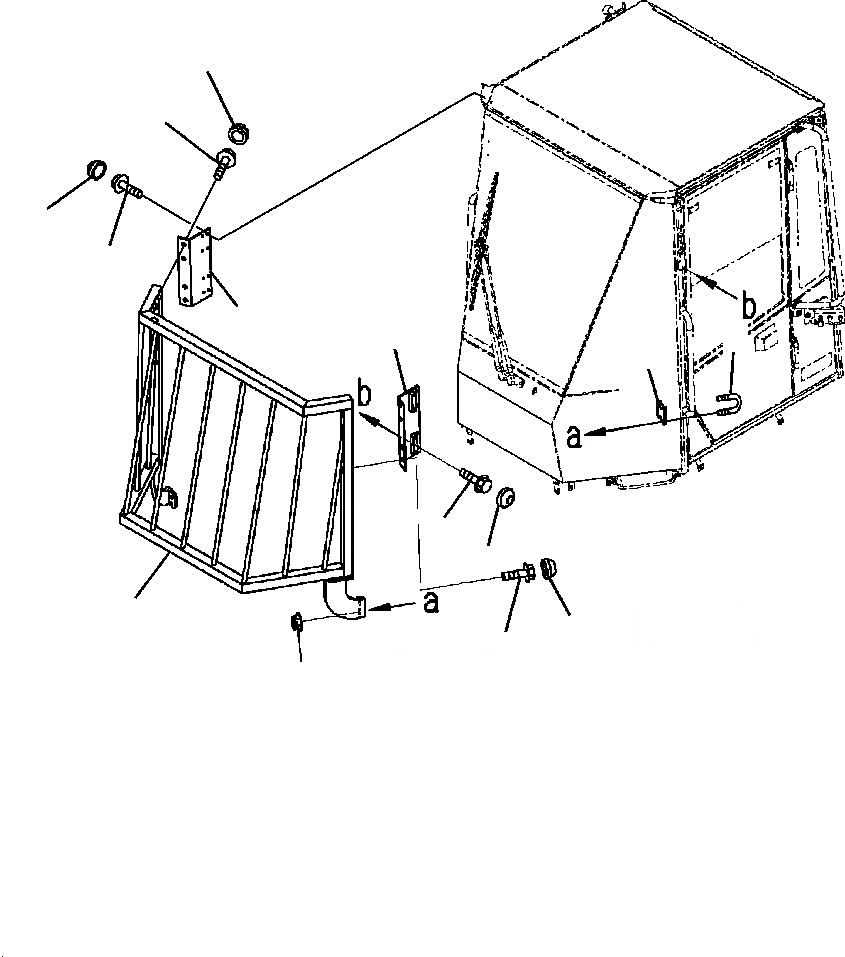 b
b
a
a