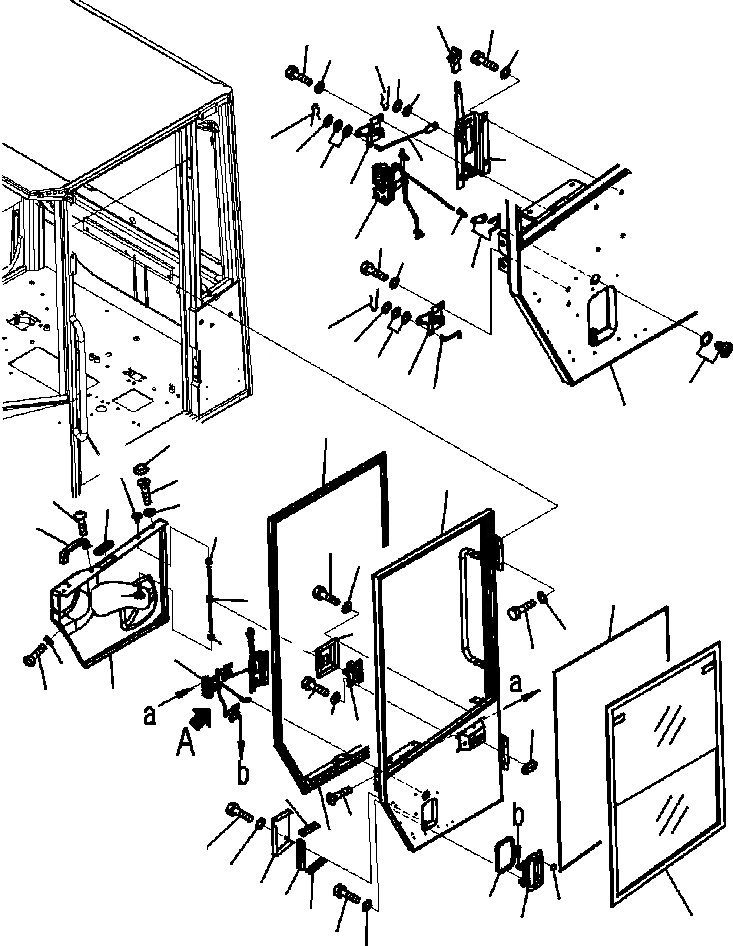 a
A
b
a
b