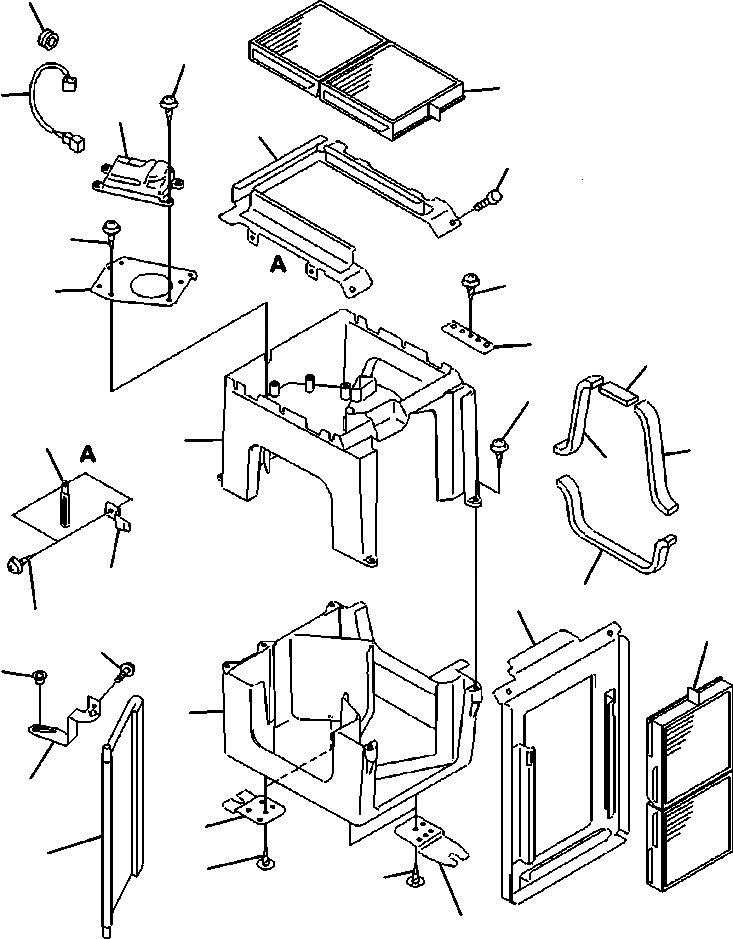 A

A