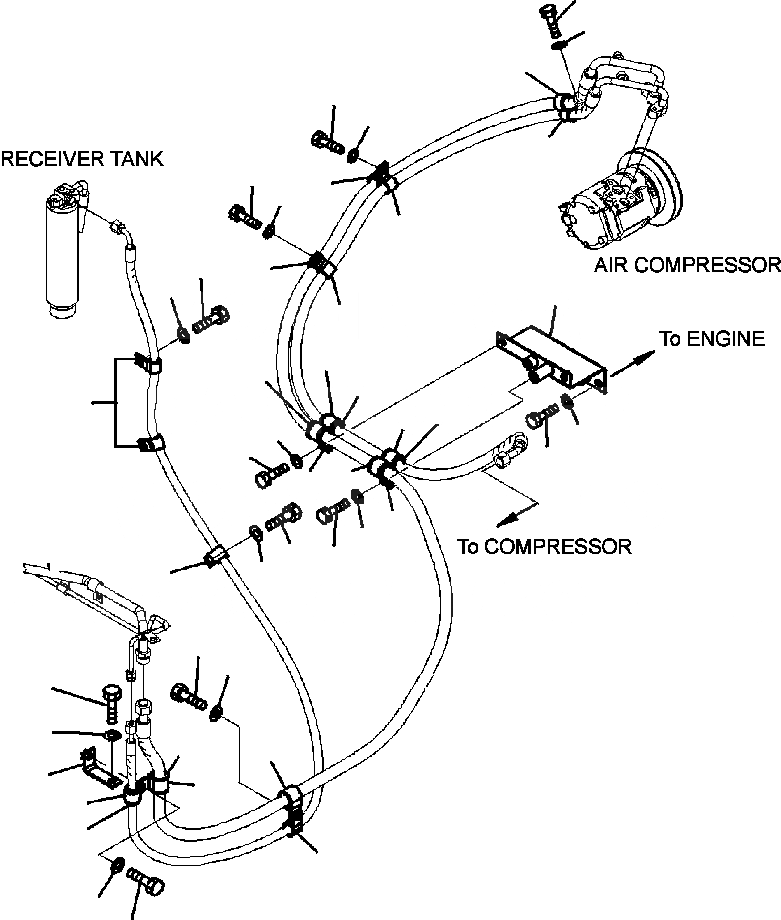 RECEIVER TANK

AIR COMPRESSOR

To ENGINE

To COMPRESSOR