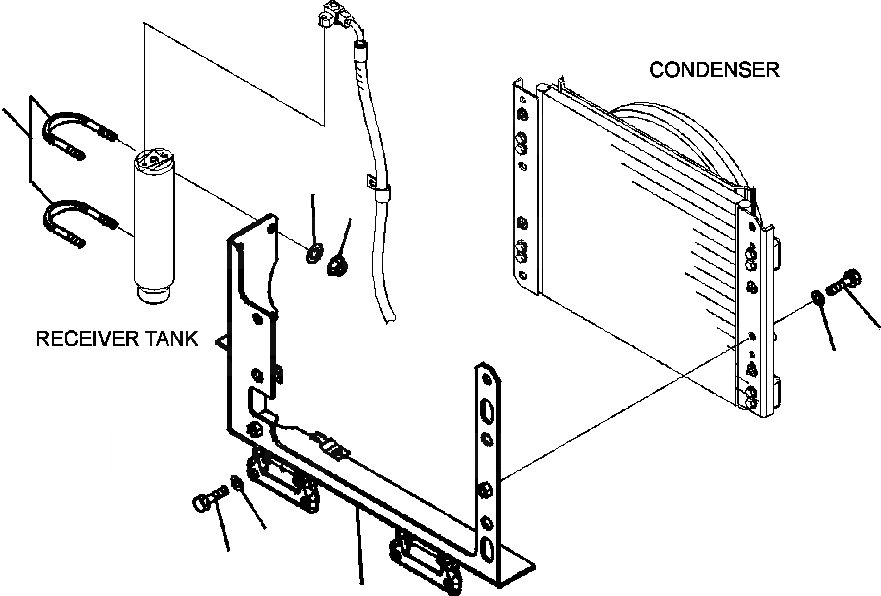 CONDENSER

RECEIVER TANK