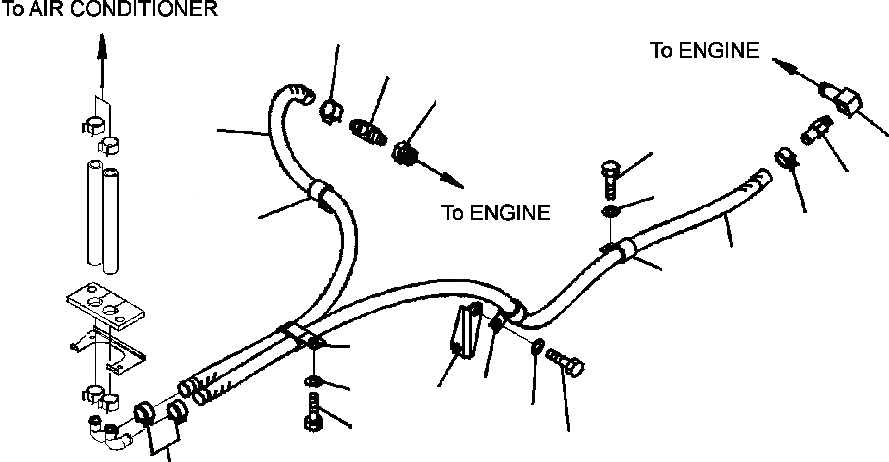 To AIR CONDITIONER

To ENGINE

To ENGINE