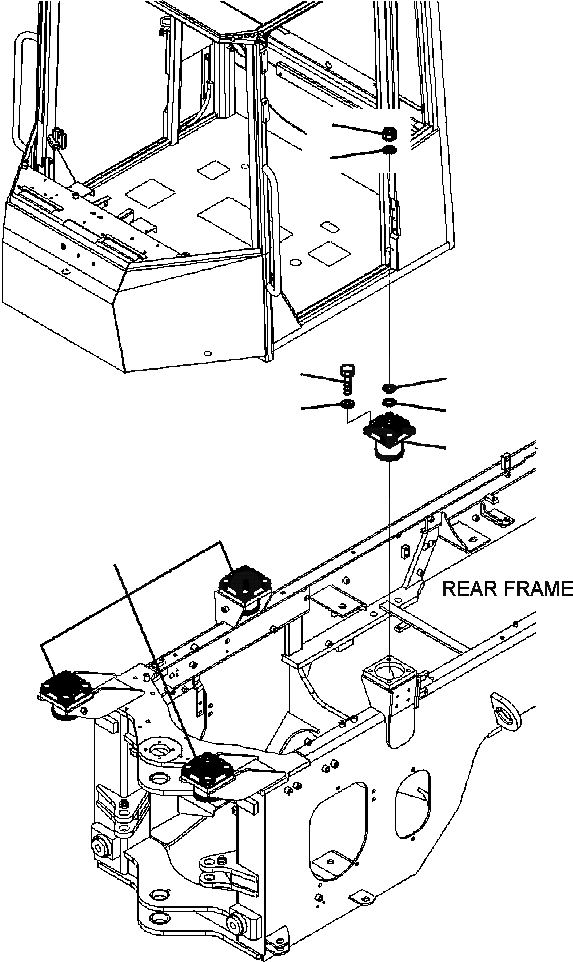 REAR FRAME