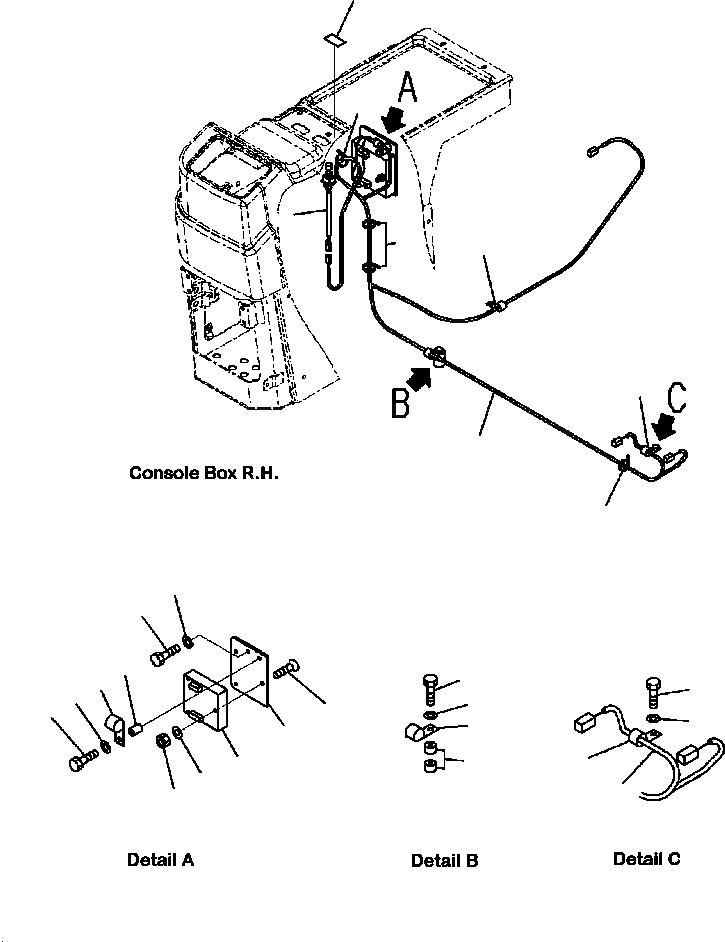 A

B

C

Console Box R.H.

Detail A

Detail B

Detail C