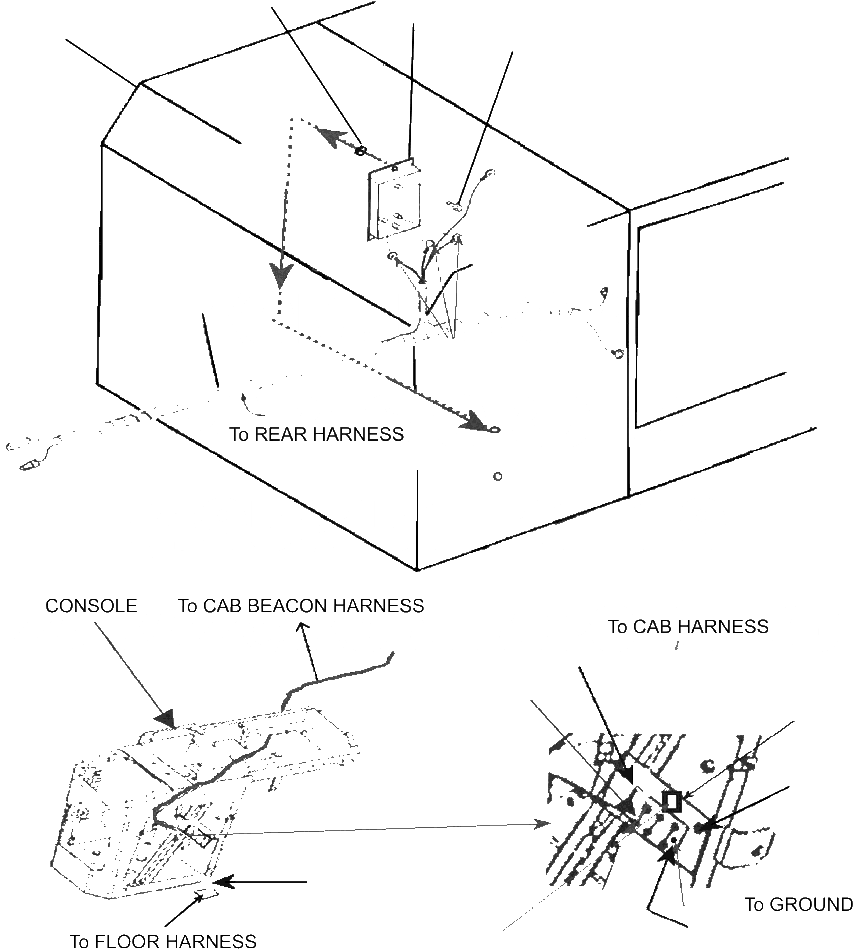 To REAR HARNESS

CONSOLE

To CAB BEACON HARNESS

To CAB HARNESS

To GROUND

To FLOOR HARNESS