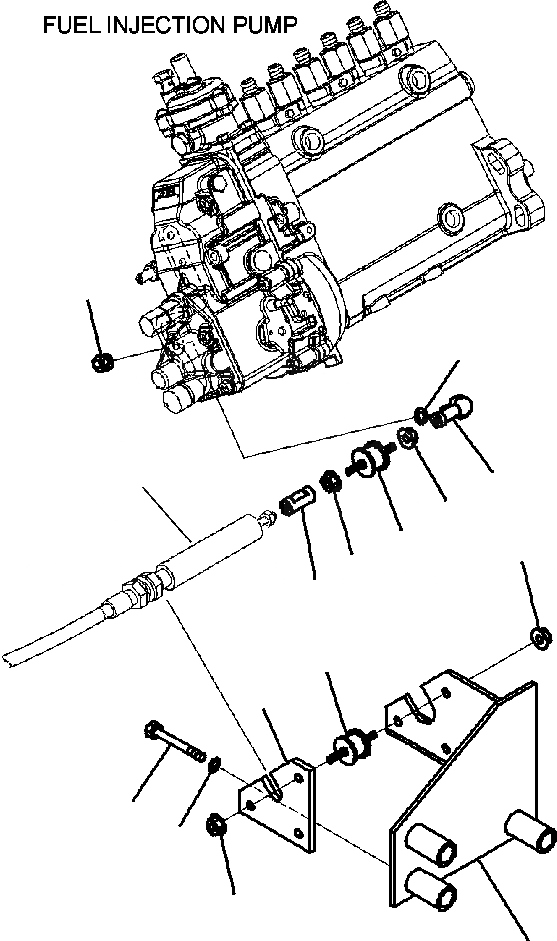 FUEL INJECTION PUMP