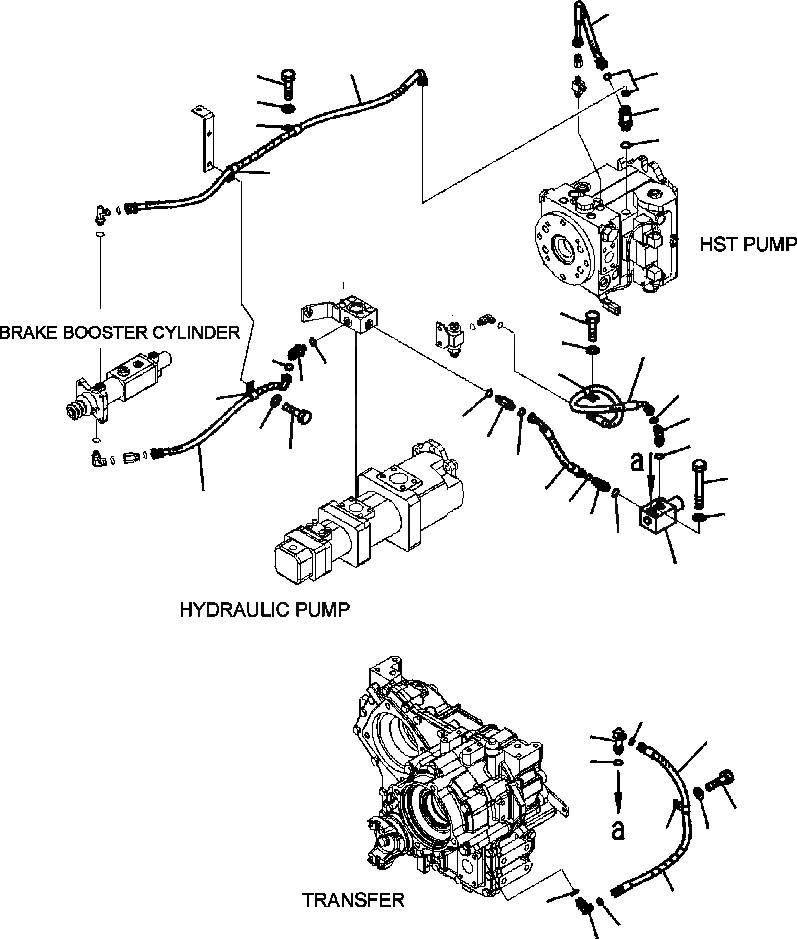 HST PUMP

BRAKE BOOSTER CYLINDER

a

HYDRAULIC PUMP

a

TRANSFER