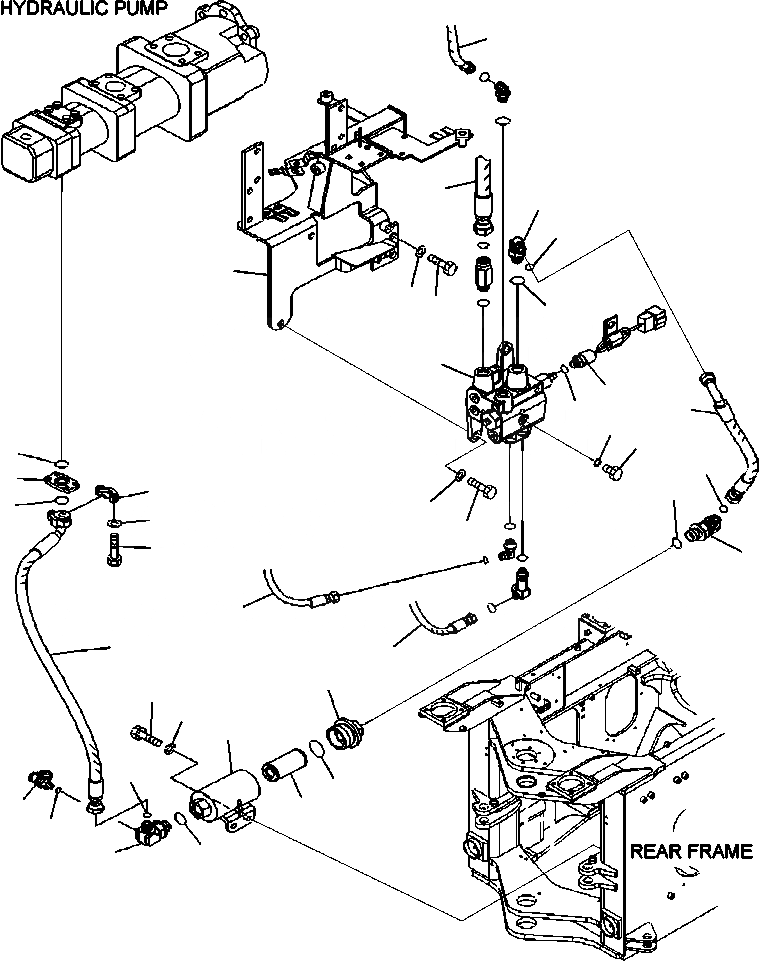 HYDRAULIC PUMP

REAR FRAME