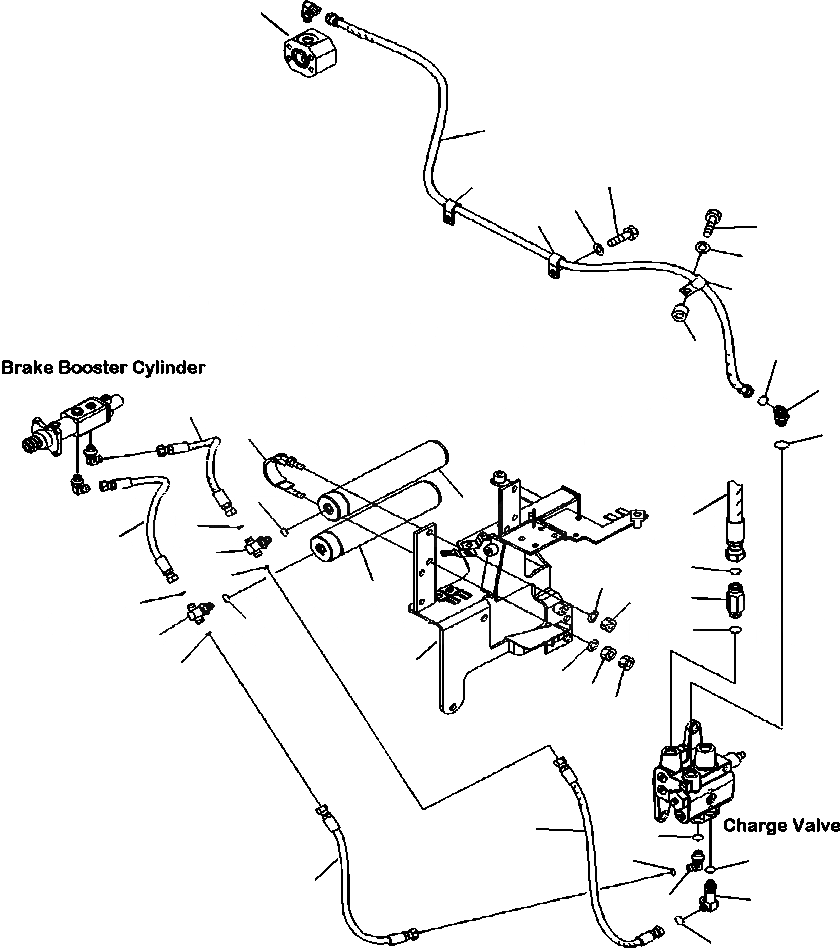 Brake Booster Cylinder

Charge Valve