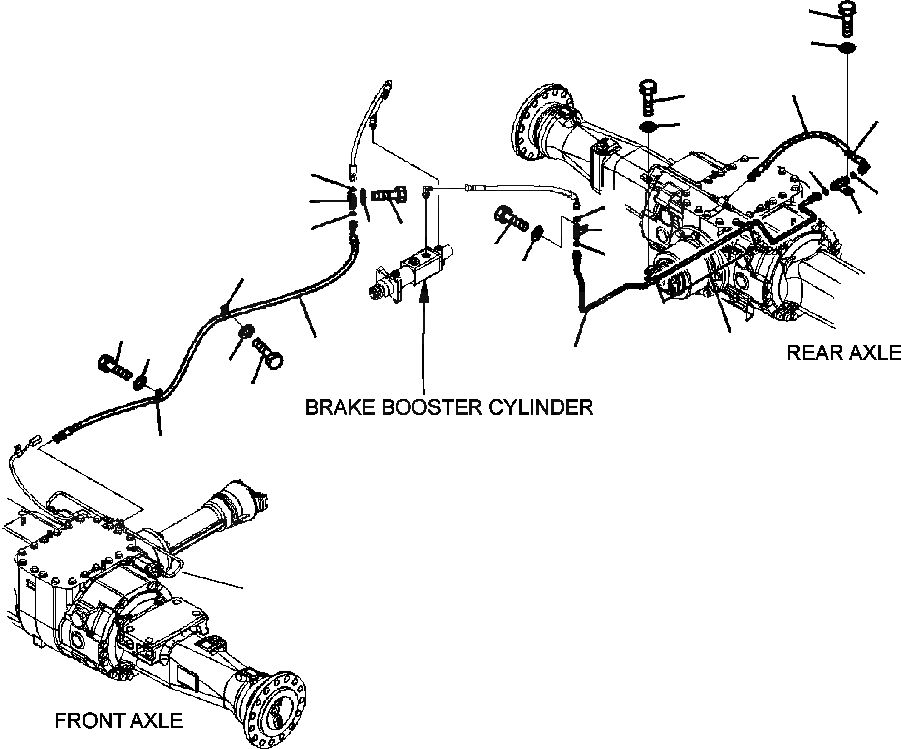 REAR AXLE

BRAKE BOOSTER CYLINDER

FRONT AXLE